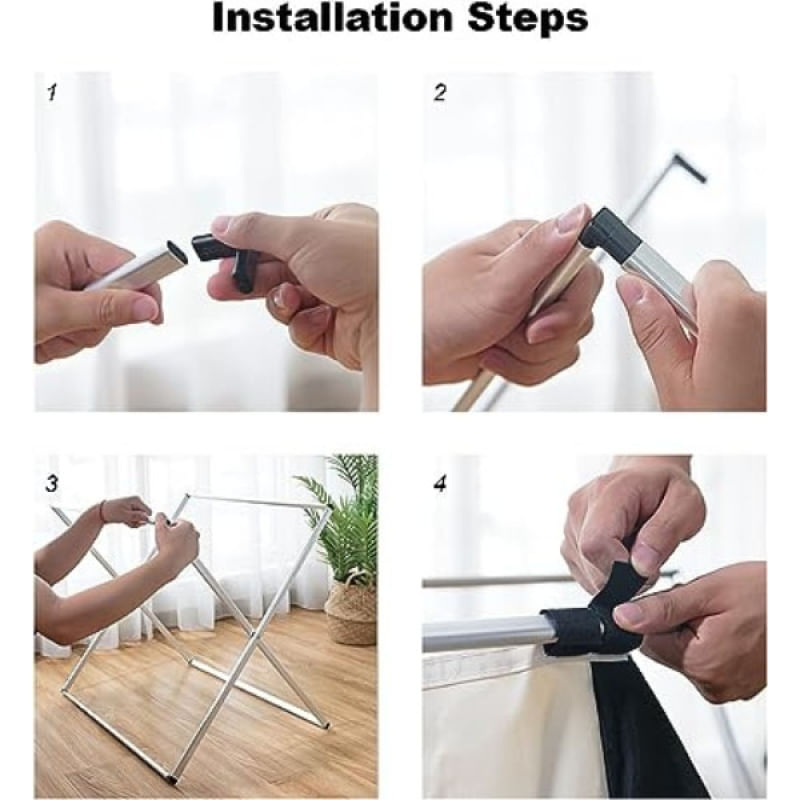 Installation Steps

1

2

3

4