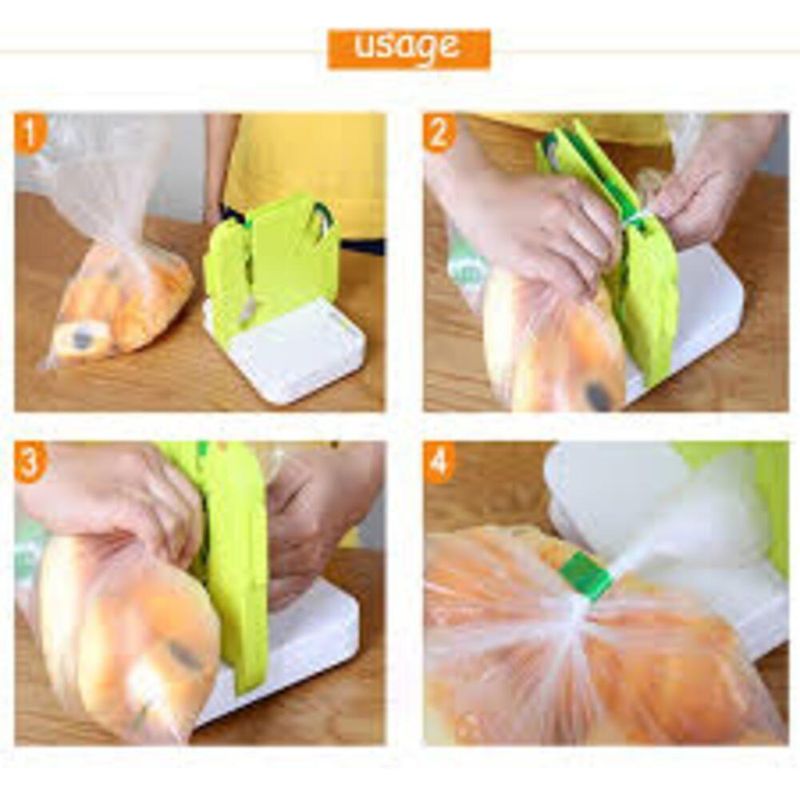 usage

1

2

3

4