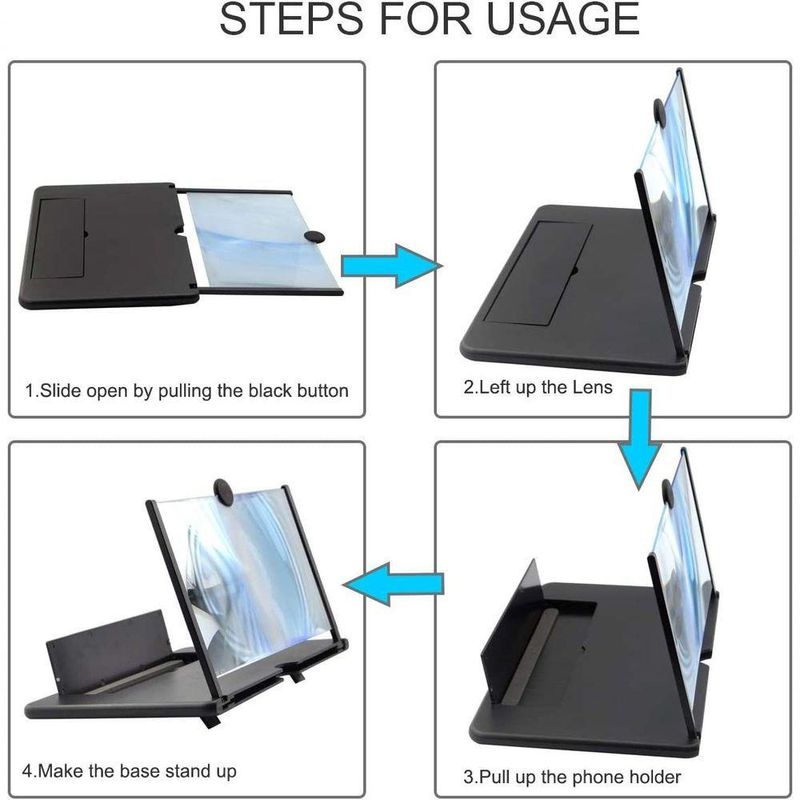 STEPS FOR USAGE

1.Slide open by pulling the black button

2.Left up the Lens

3.Pull up the phone holder

4.Make the base stand up