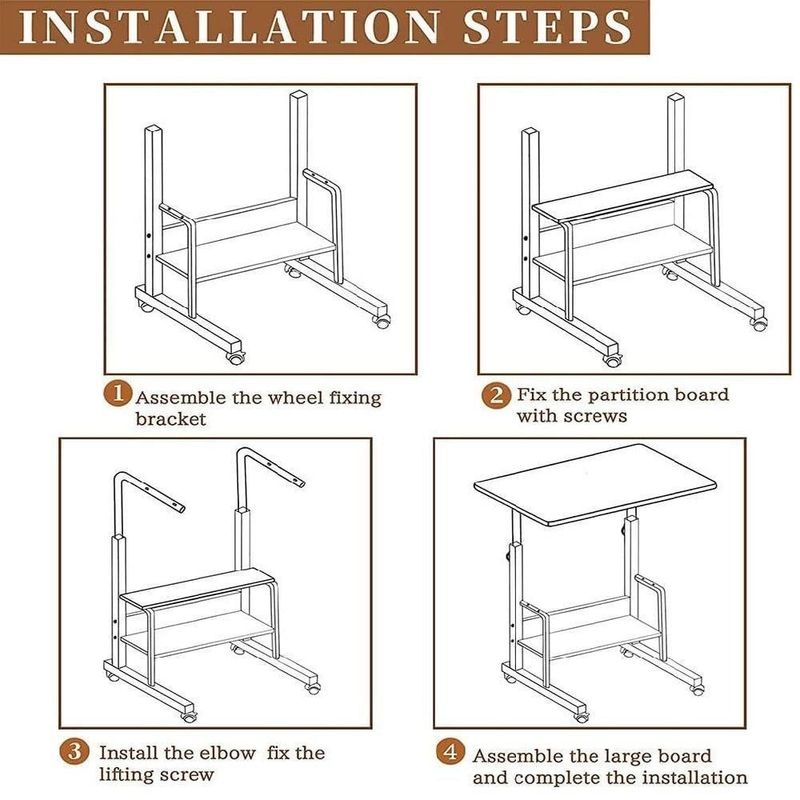 INSTALLATION STEPS

1 Assemble the wheel fixing bracket

2 Fix the partition board with screws

3 Install the elbow fix the lifting screw

4 Assemble the large board and complete the installation