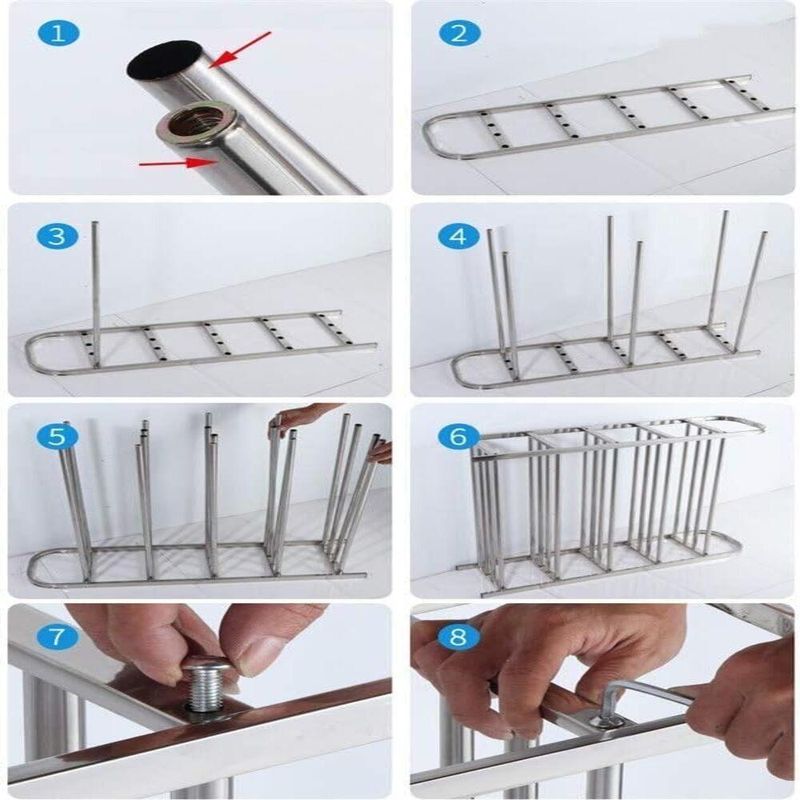 1

2

3

4

5

6

7

8