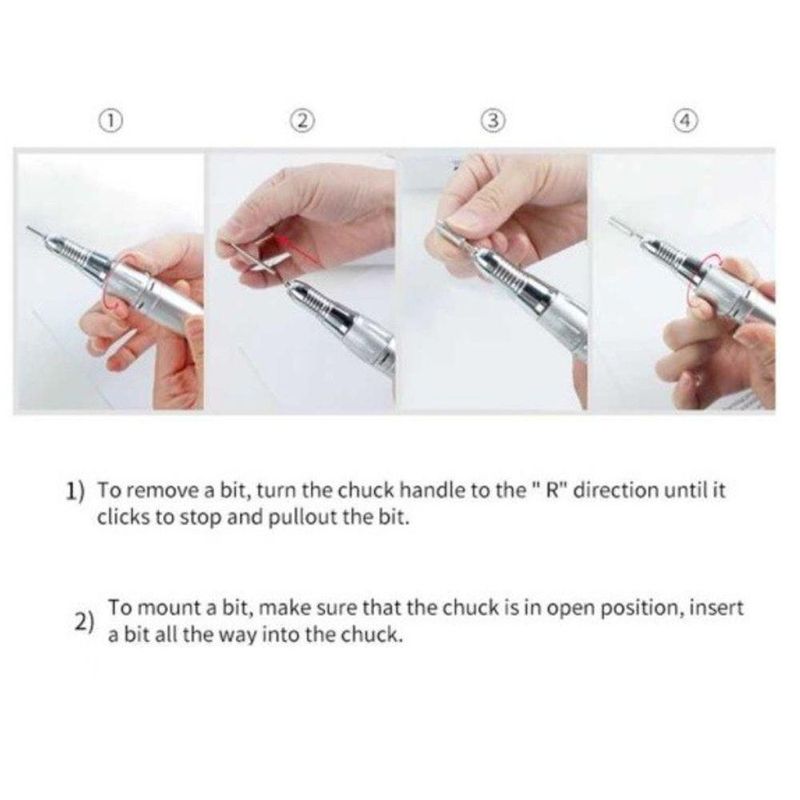 ①

②

③

④

1) To remove a bit, turn the chuck handle to the " R" direction until it clicks to stop and pullout the bit.

2) To mount a bit, make sure that the chuck is in open position, insert a bit all the way into the chuck.