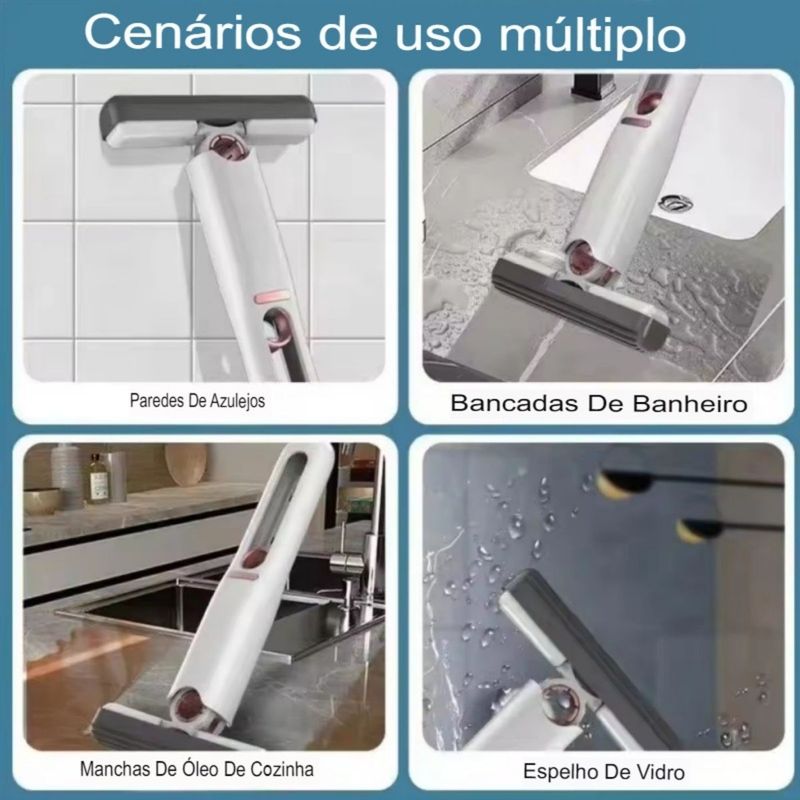 Cenários de uso múltiplo

Paredes De Azulejos

Bancadas De Banheiro

Manchas De Óleo De Cozinha

Espelho De Vidro