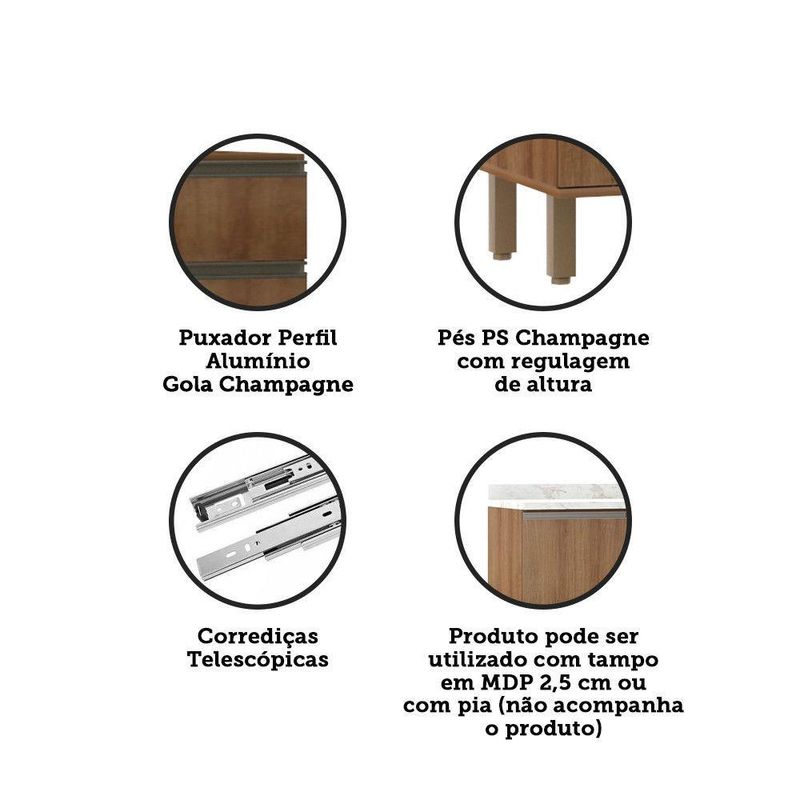 Puxador Perfil Alumínio Gola Champagne

Pés PS Champagne com regulagem de altura

Corrediças Telescópicas

Produto pode ser utilizado com tampo em MDP 2,5 cm ou com pia (não acompanha o produto)