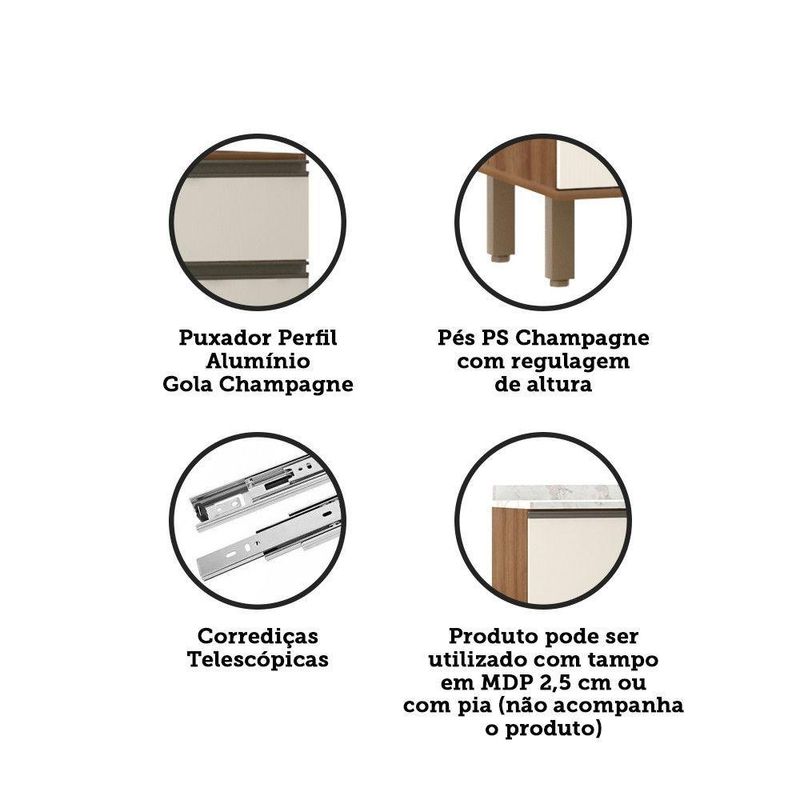 Puxador Perfil
Alumínio
Gola Champagne

Pés PS Champagne
com regulagem
de altura

Corrediças
Telescópicas

Produto pode ser
utilizado com tampo
em MDP 2,5 cm ou
com pia (não acompanha
o produto)