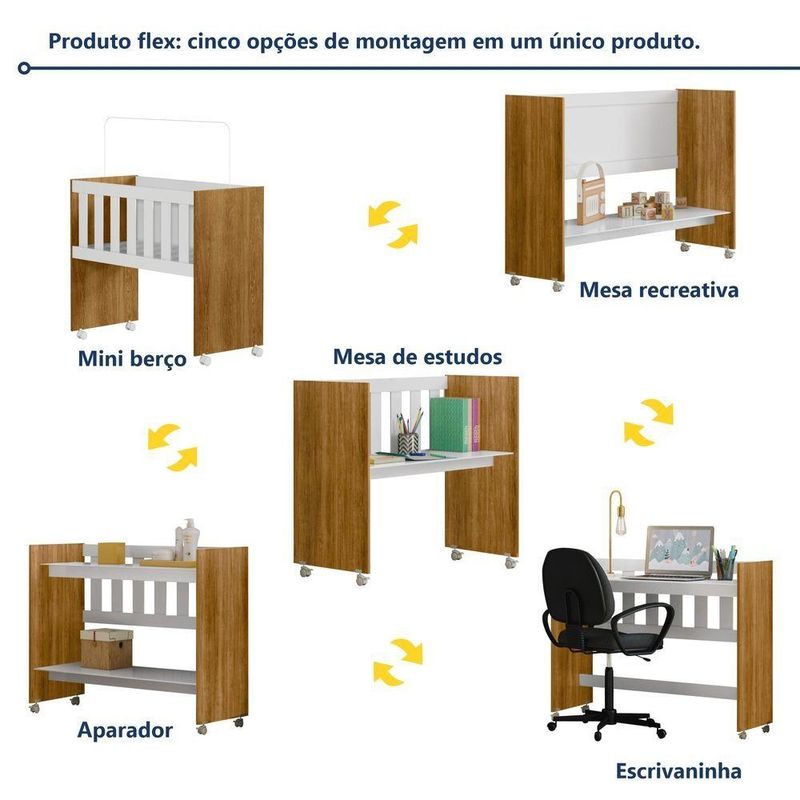 Produto flex: cinco opções de montagem em um único produto.

Mesa recreativa

Mini berço

Mesa de estudos

Aparador

Escrivaninha