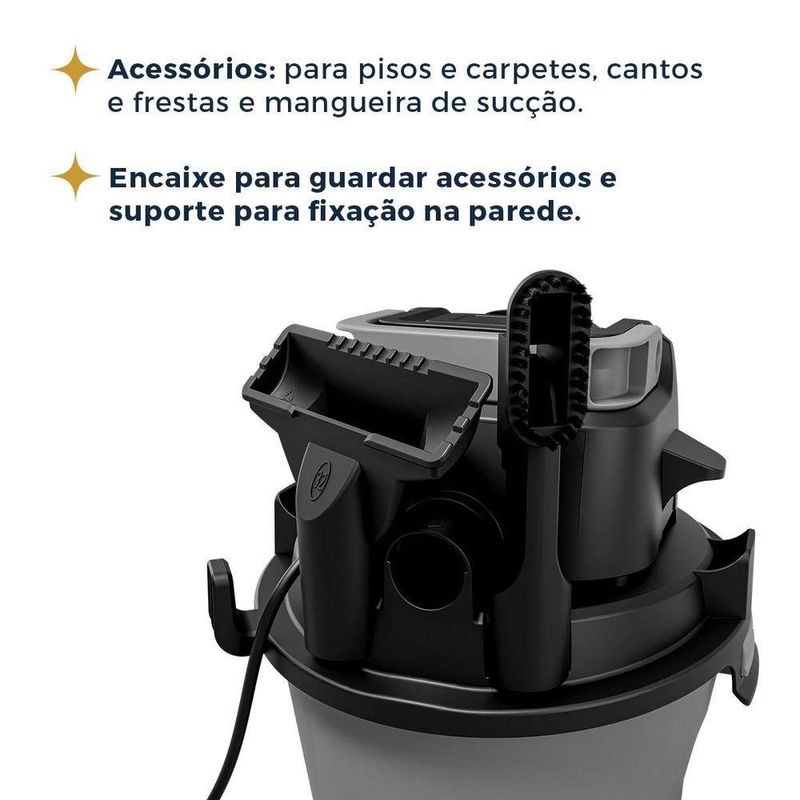 Acessórios: para pisos e carpetes, cantos e frestas e mangueira de sucção.

Encaixe para guardar acessórios e suporte para fixação na parede.