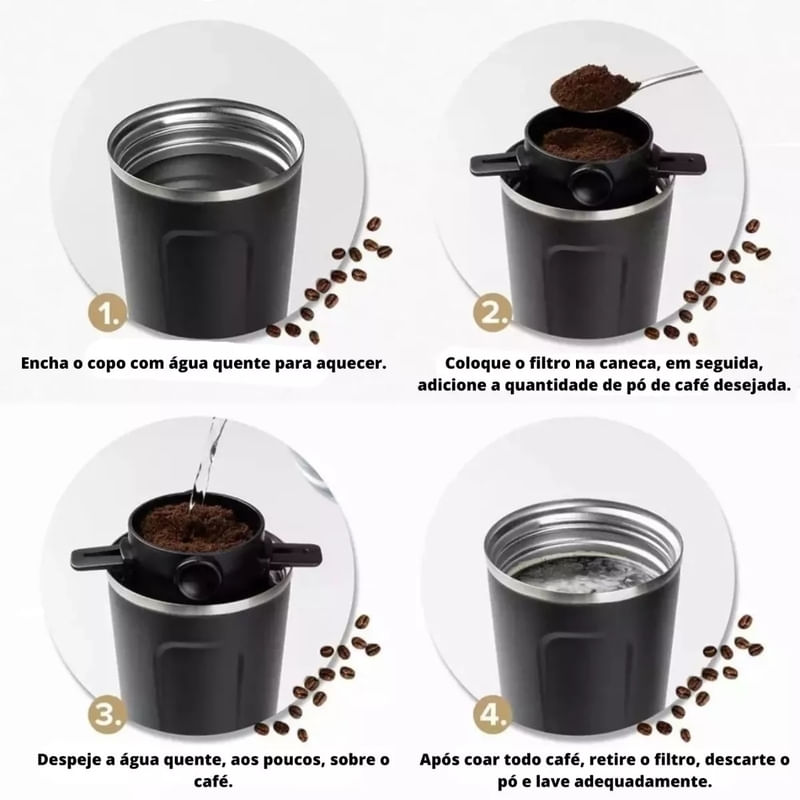 1.

Encha o copo com água quente para aquecer.

2.

Coloque o filtro na caneca, em seguida, adicione a quantidade de pó de café desejada.

3.

Despeje a água quente, aos poucos, sobre o café.

4.

Após coar todo café, retire o filtro, descarte o pó e lave adequadamente.