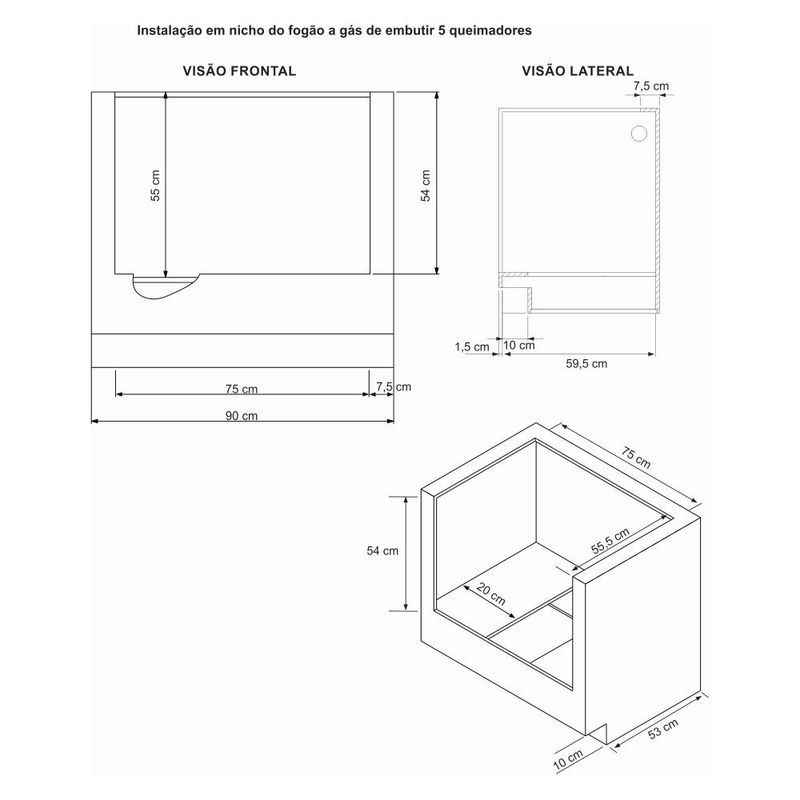 Instalação em nicho do fogão a gás de embutir 5 queimadores

VISÃO FRONTAL

55 cm

54 cm

75 cm

7,5 cm

90 cm

VISÃO LATERAL

7,5 cm

1,5 cm

10 cm

59,5 cm

75 cm

54 cm

55,5 cm

20 cm

10 cm

53 cm