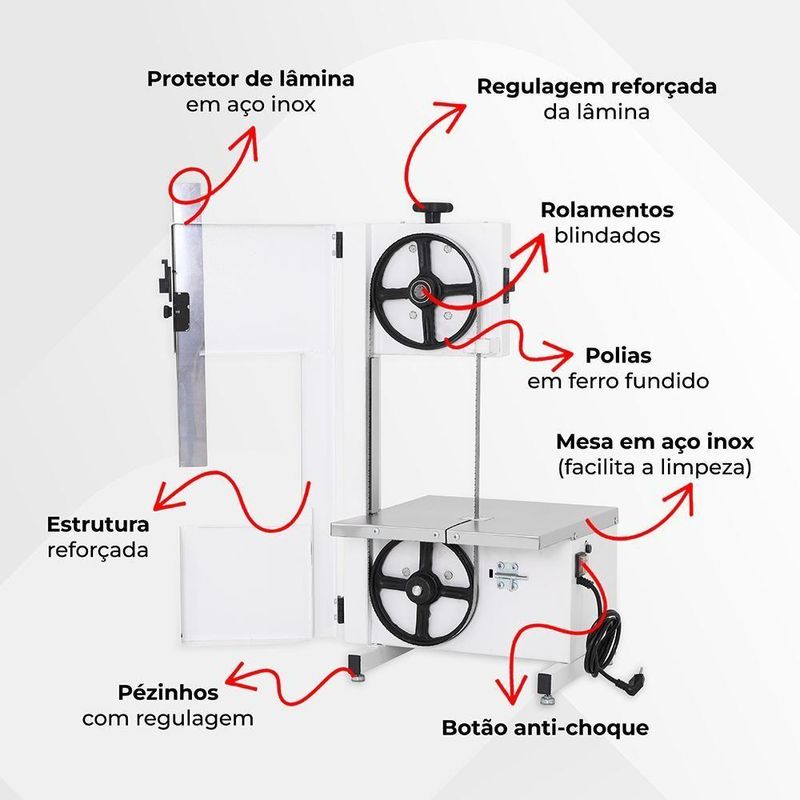 Protetor de lâmina
em aço inox

Regulagem reforçada
da lâmina

Rolamentos
blindados

Polias
em ferro fundido

Mesa em aço inox
(facilita a limpeza)

Estrutura
reforçada

Pézinhos
com regulagem

Botão anti-choque