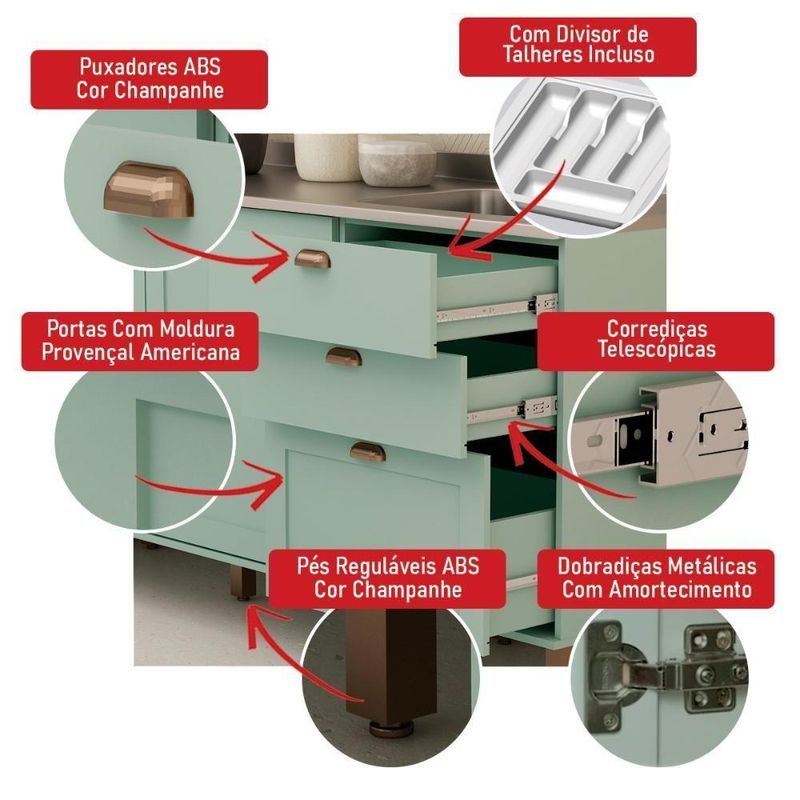 Puxadores ABS
Cor Champanhe

Com Divisor de
Talheres Incluso

Portas Com Moldura
Provençal Americana

Corrediças
Telescópicas

Pés Reguláveis ABS
Cor Champanhe

Dobradiças Metálicas
Com Amortecimento