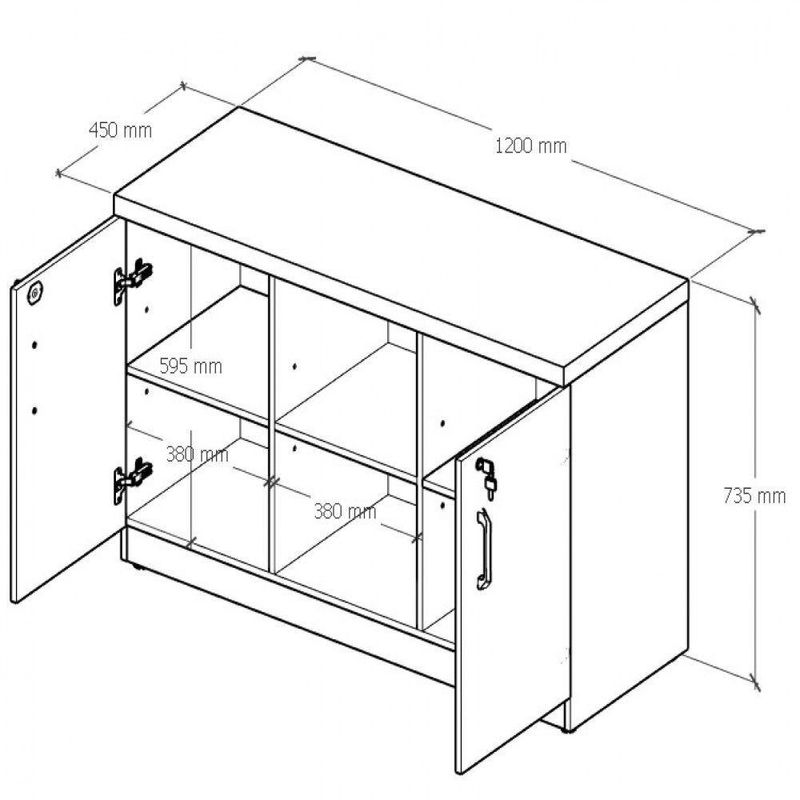 450 mm
1200 mm
595 mm
380 mm
380 mm
735 mm