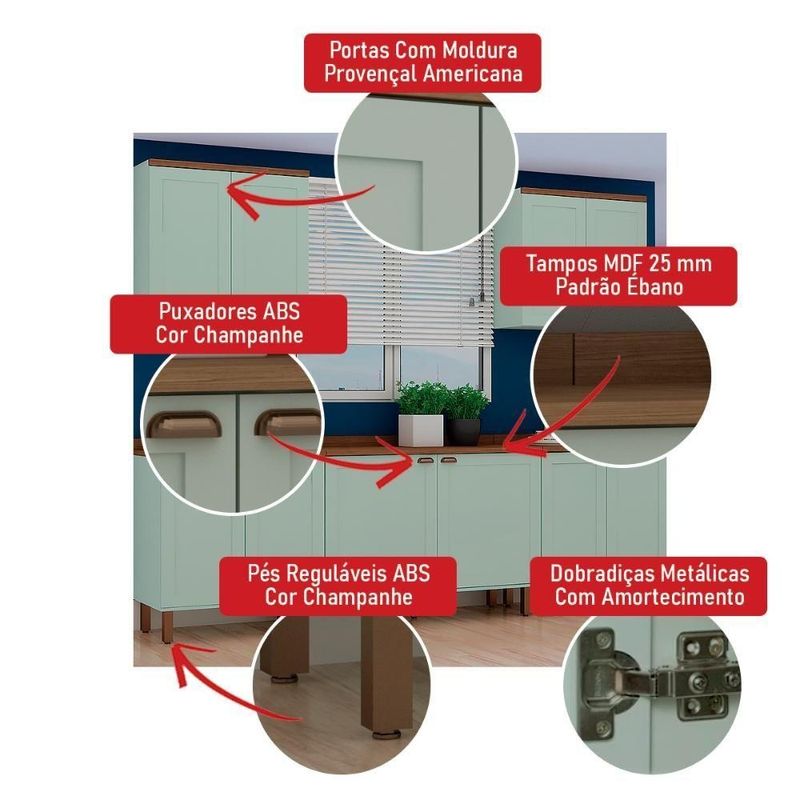 Portas Com Moldura Provençal Americana

Tampos MDF 25 mm Padrão Ébano

Puxadores ABS Cor Champanhe

Pés Reguláveis ABS Cor Champanhe

Dobradiças Metálicas Com Amortecimento