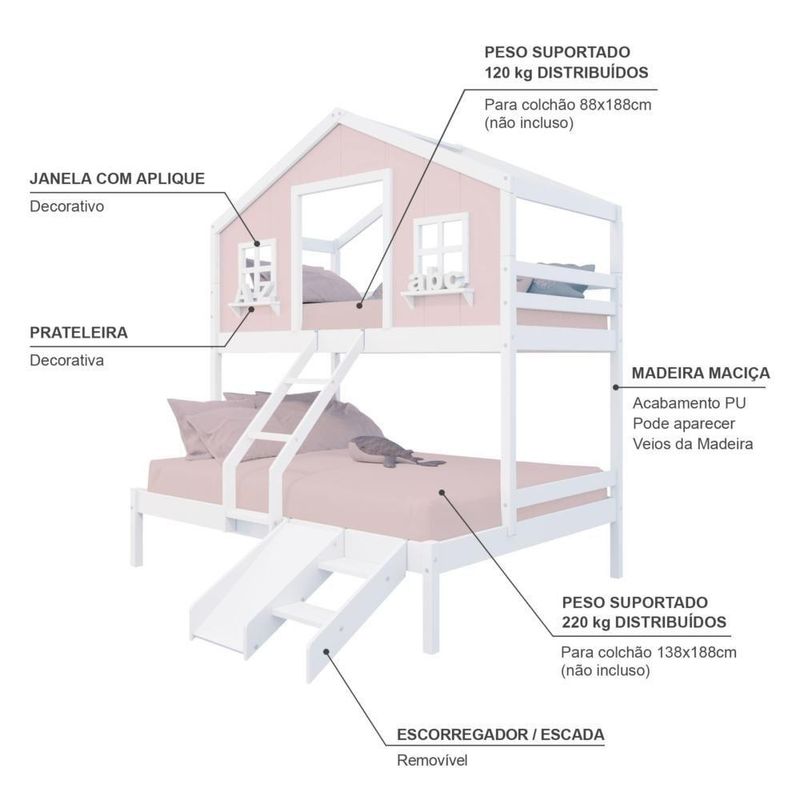 PESO SUPORTADO
120 kg DISTRIBUÍDOS

Para colchão 88x188cm
(não incluso)

JANELA COM APLIQUE

Decorativo

A Z

abc

PRATELEIRA

Decorativa

MADEIRA MACIÇA

Acabamento PU
Pode aparecer
Veios da Madeira

PESO SUPORTADO
220 kg DISTRIBUÍDOS

Para colchão 138x188cm
(não incluso)

ESCORREGADOR / ESCADA

Removível