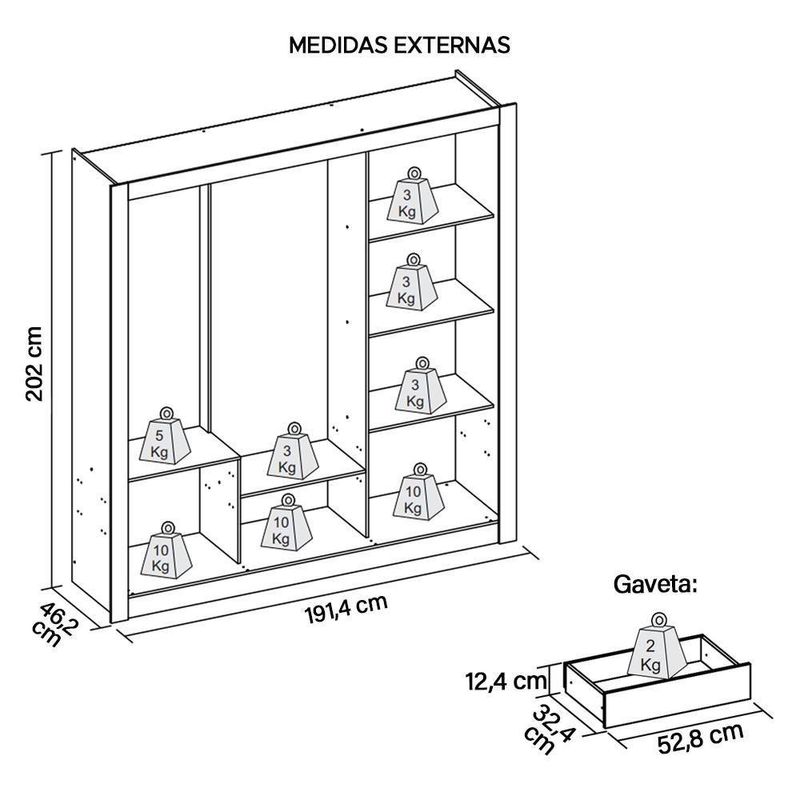 MEDIDAS EXTERNAS

202 cm

3 Kg

3 Kg

3 Kg

5 Kg

3 Kg

10 Kg

10 Kg

10 Kg

46,2 cm

191,4 cm

Gaveta:

2 Kg

12,4 cm

32,4 cm

52,8 cm