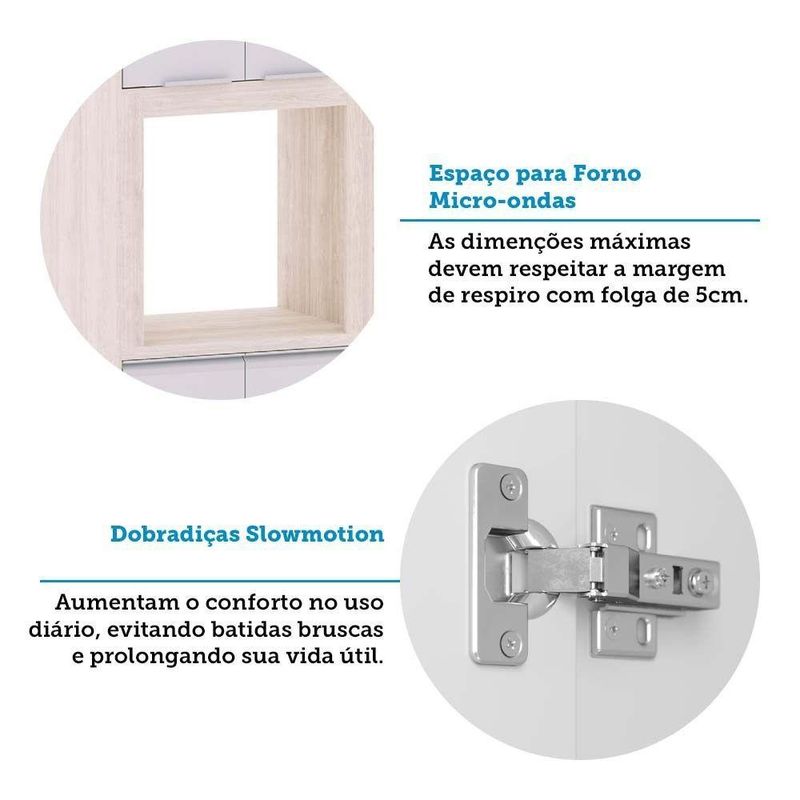 Espaço para Forno Micro-ondas

As dimenções máximas devem respeitar a margem de respiro com folga de 5cm.

Dobradiças Slowmotion

Aumentam o conforto no uso diário, evitando batidas bruscas e prolongando sua vida útil.