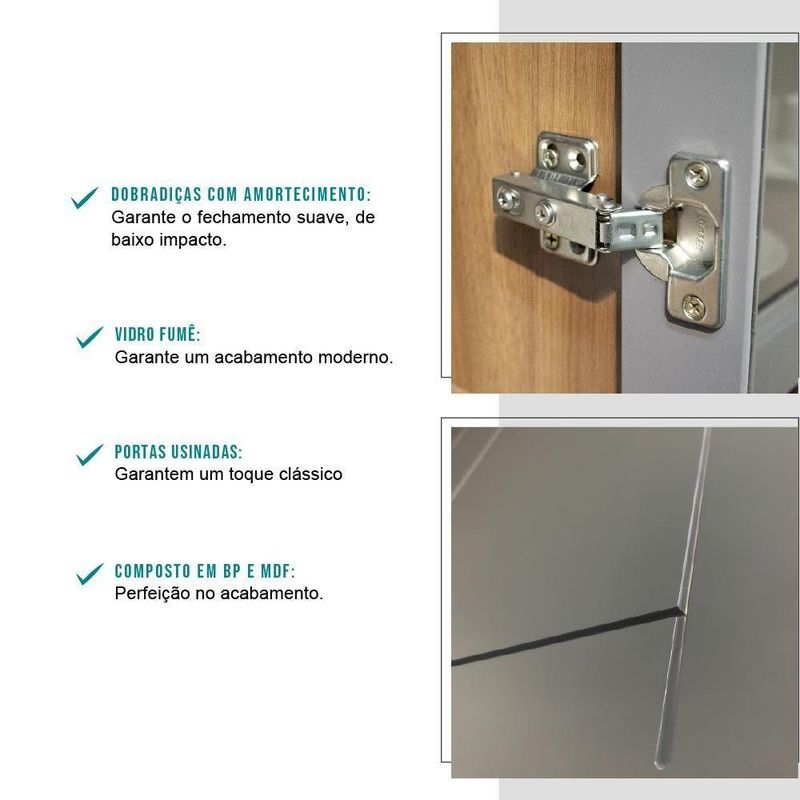 DOBRADIÇAS COM AMORTECIMENTO:
Garante o fechamento suave, de baixo impacto.

VIDRO FUMÊ:
Garante um acabamento moderno.

PORTAS USINADAS:
Garantem um toque clássico

COMPOSTO EM BP E MDF:
Perfeição no acabamento.