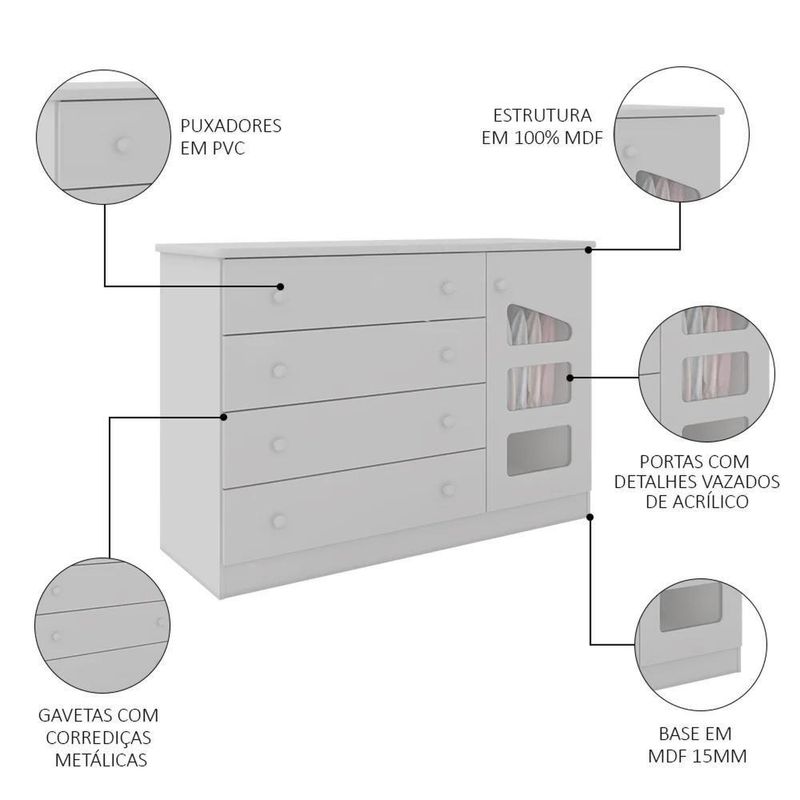 PUXADORES EM PVC

ESTRUTURA EM 100% MDF

PORTAS COM DETALHES VAZADOS DE ACRÍLICO

GAVETAS COM CORREDIÇAS METÁLICAS

BASE EM MDF 15MM