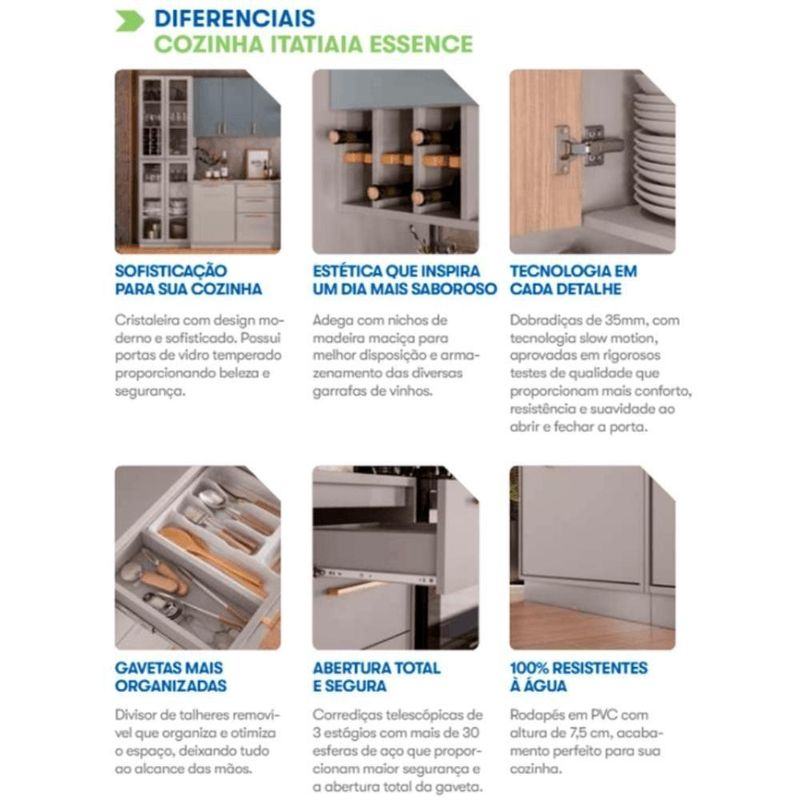 DIFERENCIAIS
COZINHA ITATIAIA ESSENCE

SOFISTICAÇÃO PARA SUA COZINHA

Cristaleira com design moderno e sofisticado. Possui portas de vidro temperado proporcionando beleza e segurança.

ESTÉTICA QUE INSPIRA UM DIA MAIS SABOROSO

Adega com nichos de madeira maciça para melhor disposição e armazenamento das diversas garrafas de vinhos.

TECNOLOGIA EM CADA DETALHE

Dobradiças de 35mm, com tecnologia slow motion, aprovadas em rigorosos testes de qualidade que proporcionam mais conforto, resistência e suavidade ao abrir e fechar a porta.

GAVETAS MAIS ORGANIZADAS

Divisor de talheres removível que organiza e otimiza o espaço, deixando tudo ao alcance das mãos.

ABERTURA TOTAL E SEGURA

Corrediças telescópicas de 3 estágios com mais de 30 esferas de aço que proporcionam maior segurança e a abertura total da gaveta.

100% RESISTENTES À ÁGUA

Rodapés em PVC com altura de 7,5 cm, acabamento perfeito para sua cozinha.