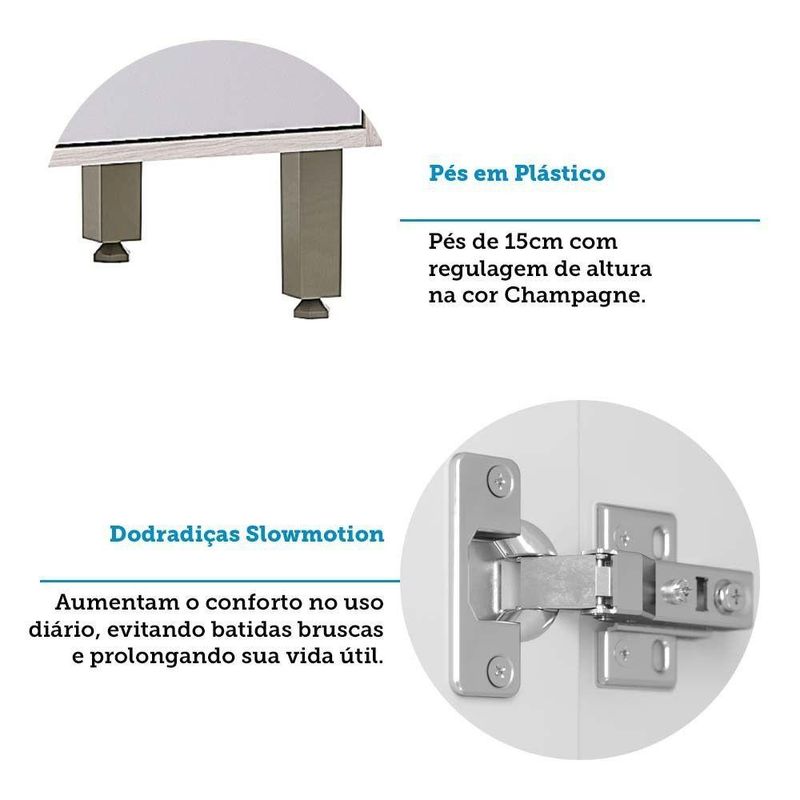 Pés em Plástico

Pés de 15cm com regulagem de altura na cor Champagne.

Dodradiças Slowmotion

Aumentam o conforto no uso diário, evitando batidas bruscas e prolongando sua vida útil.