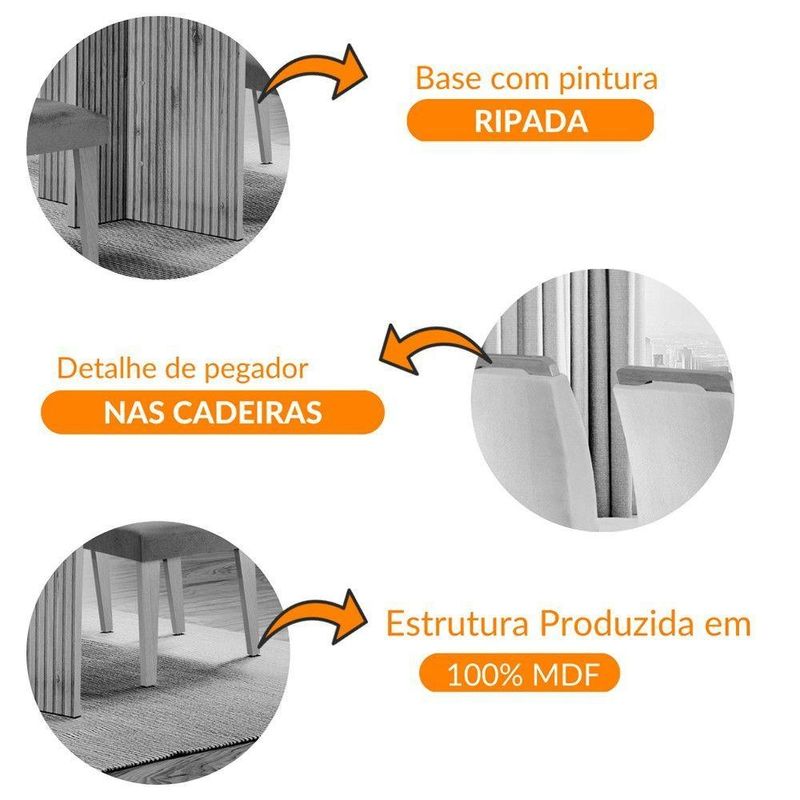 Base com pintura
RIPADA

Detalhe de pegador
NAS CADEIRAS

Estrutura Produzida em
100% MDF