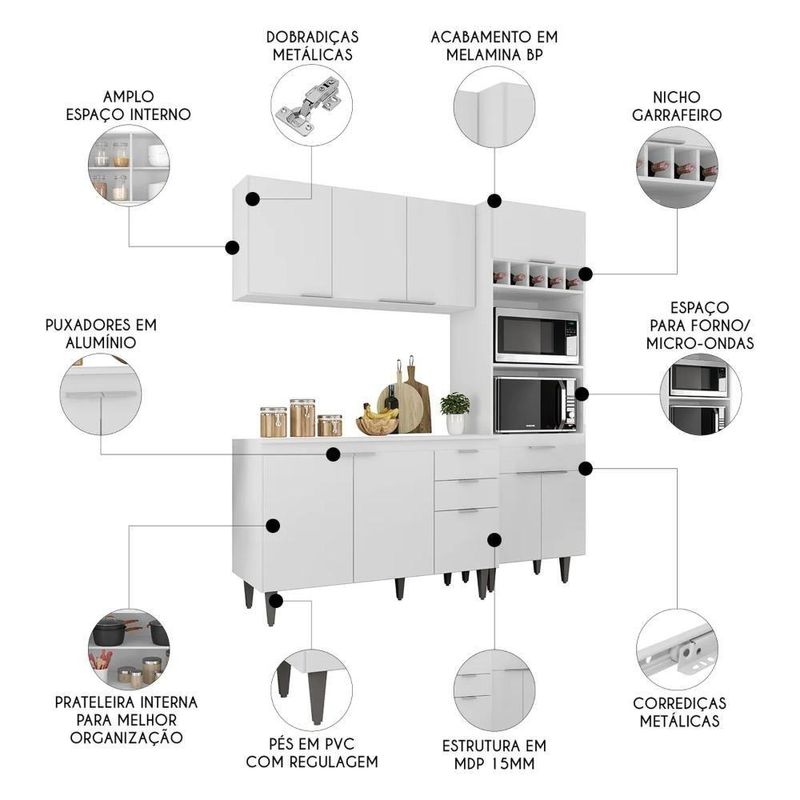 DOBRADIÇAS METÁLICAS

ACABAMENTO EM MELAMINA BP

AMPLO ESPAÇO INTERNO

NICHO GARRAFEIRO

PUXADORES EM ALUMÍNIO

ESPAÇO PARA FORNO/ MICRO-ONDAS

PRATELEIRA INTERNA PARA MELHOR ORGANIZAÇÃO

PÉS EM PVC COM REGULAGEM

ESTRUTURA EM MDP 15MM

CORREDIÇAS METÁLICAS