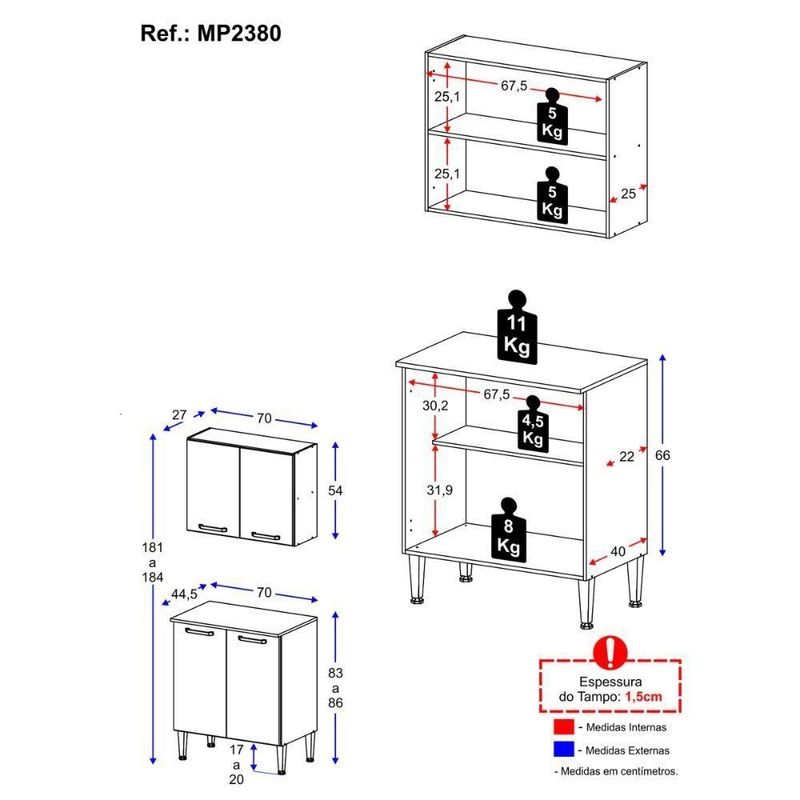 Ref.: MP2380

67,5
25,1
5 Kg
25,1
5 Kg
25

11 Kg
67,5
30,2
4,5 Kg
22
66
31,9
8 Kg
40

27
70
54
181 a 184
44,5
70
83 a 86
17 a 20

Espessura do Tampo: 1,5cm

- Medidas Internas
- Medidas Externas
- Medidas em centímetros.