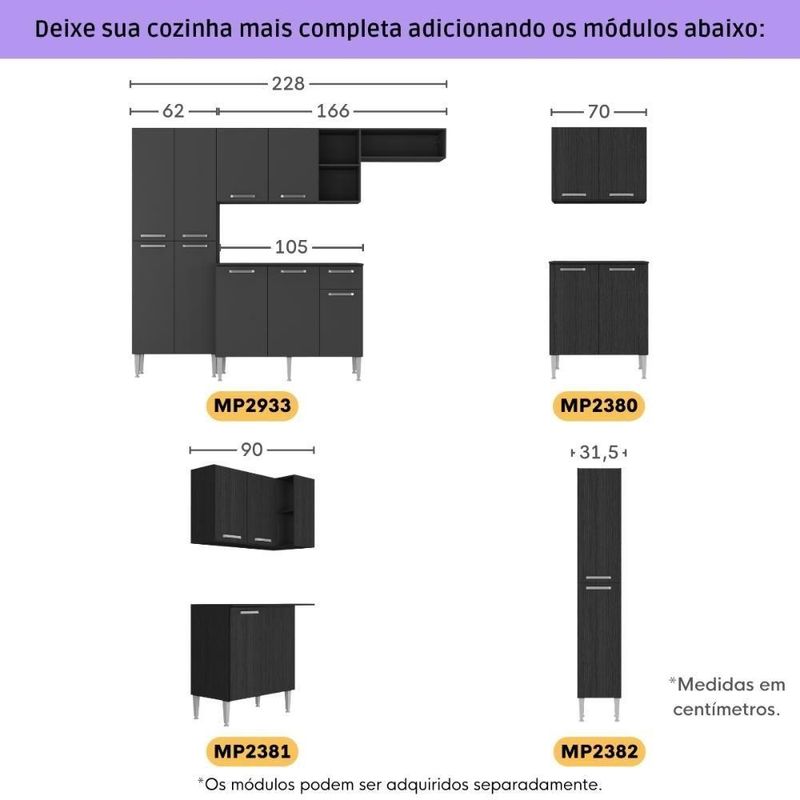 Deixe sua cozinha mais completa adicionando os módulos abaixo:

228

62

166

105

MP2933

70

MP2380

90

MP2381

31,5

MP2382

*Medidas em centímetros.

*Os módulos podem ser adquiridos separadamente.