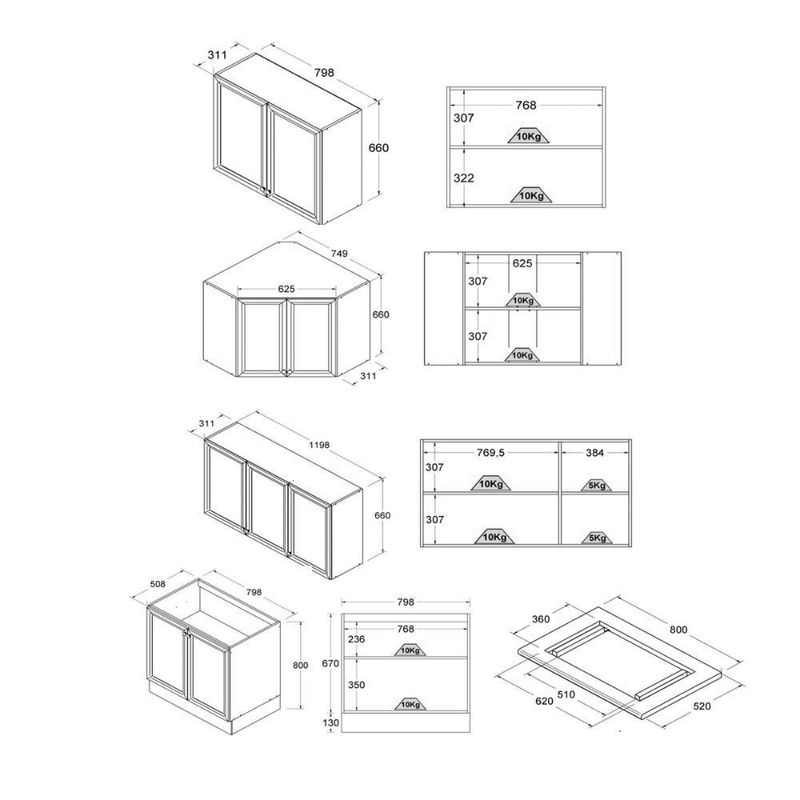 311
798
660

768
307
10Kg
322
10Kg

749
625
660
311

625
307
10Kg
307
10Kg

311
1198
660

769,5
384
307
10Kg
5Kg
307
10Kg
5Kg

508
798
800

798
768
236
10Kg
670
350
10Kg
130

360
800
620
510
520