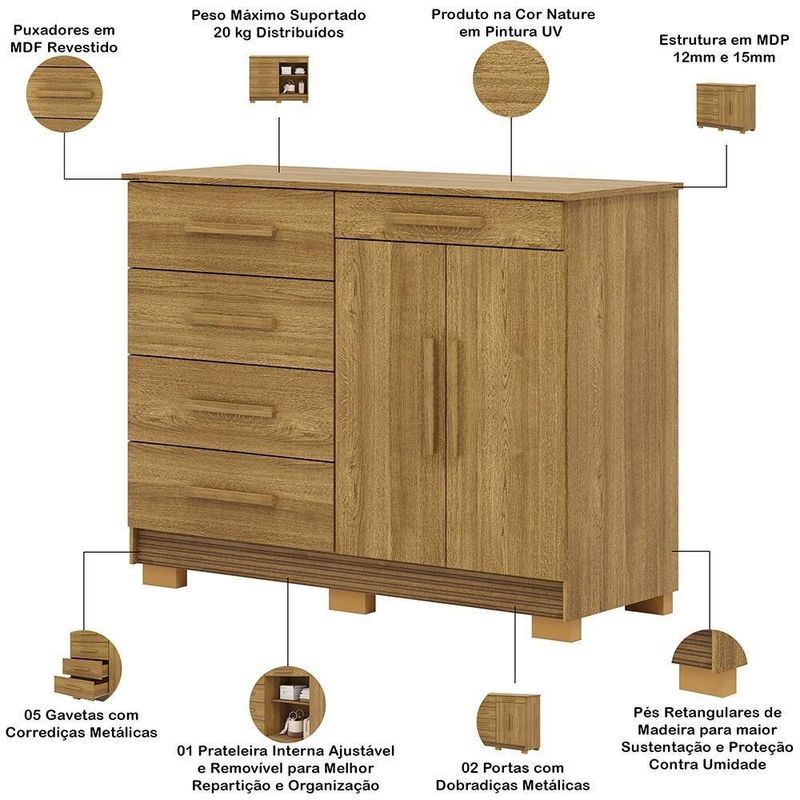 Puxadores em MDF Revestido

Peso Máximo Suportado 20 kg Distribuídos

Produto na Cor Nature em Pintura UV

Estrutura em MDP 12mm e 15mm

05 Gavetas com Corrediças Metálicas

01 Prateleira Interna Ajustável e Removível para Melhor Repartição e Organização

02 Portas com Dobradiças Metálicas

Pés Retangulares de Madeira para maior Sustentação e Proteção Contra Umidade