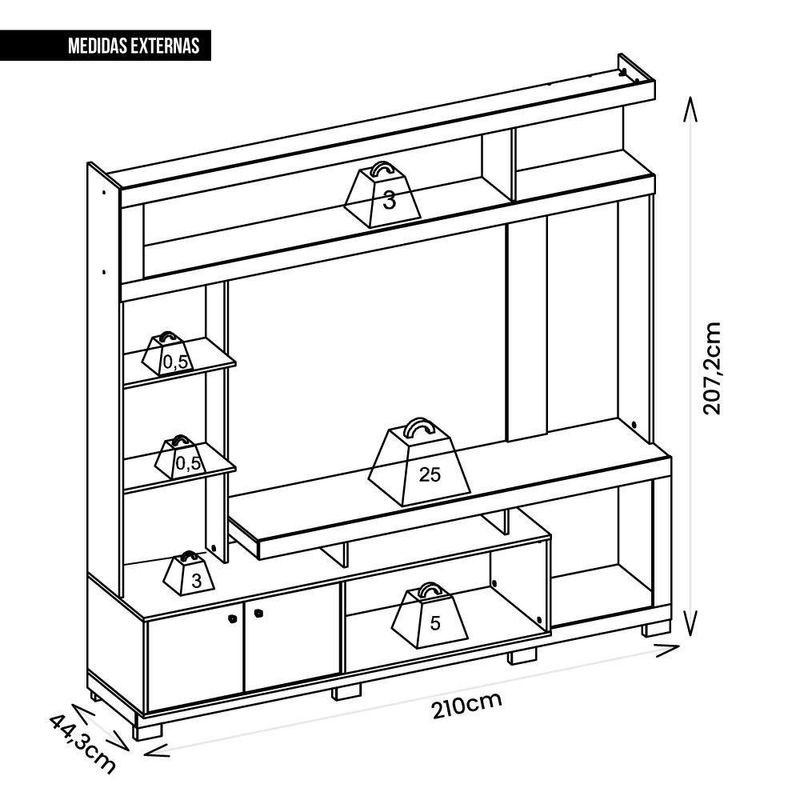 MEDIDAS EXTERNAS

3

0,5

0,5

25

3

5

207,2cm

210cm

44,3cm