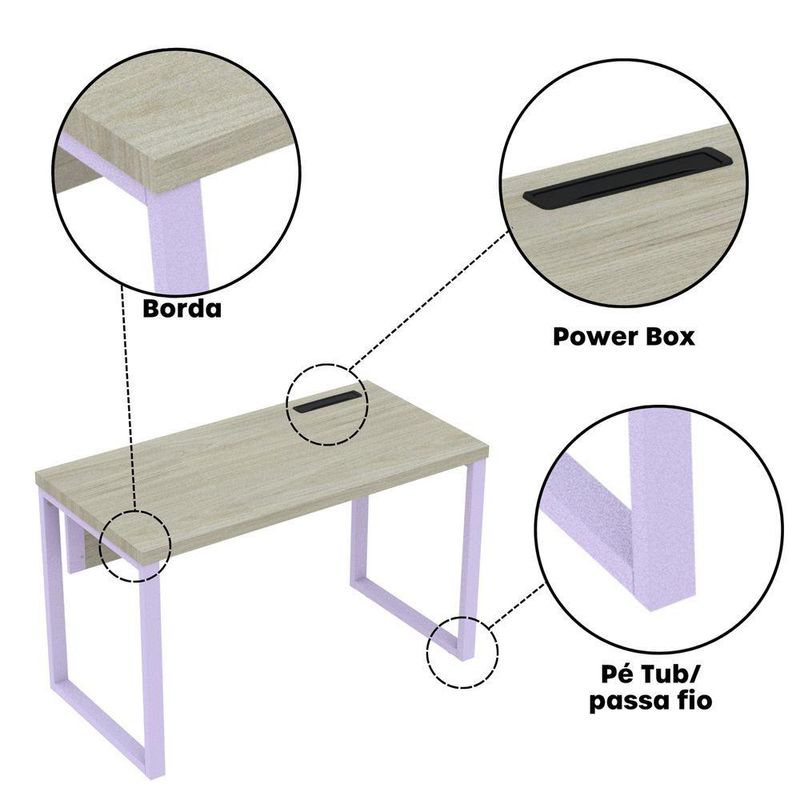 Borda

Power Box

Pé Tub/
passa fio