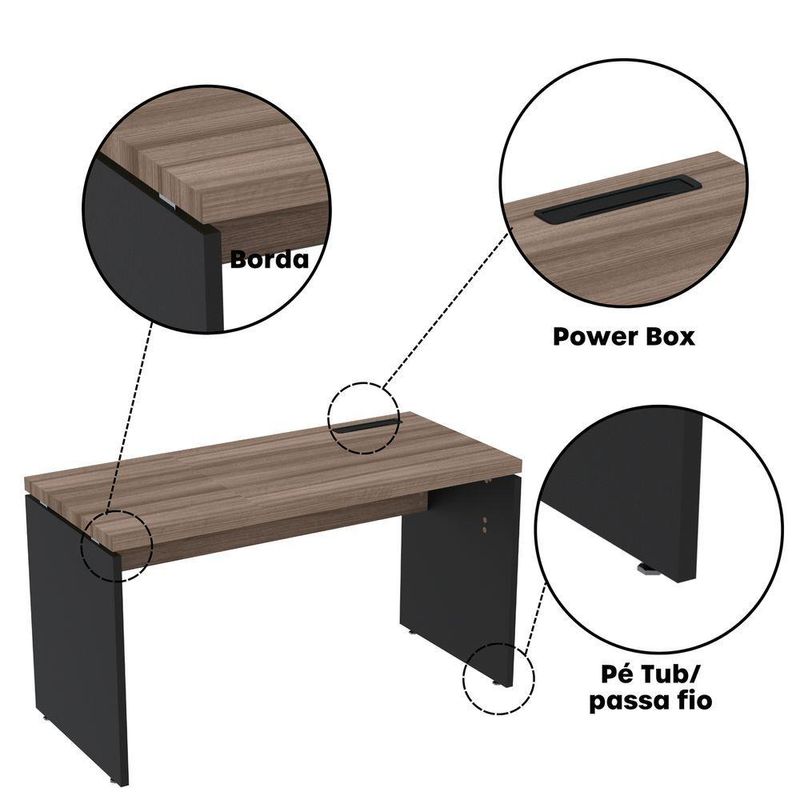 Borda

Power Box

Pé Tub/
passa fio