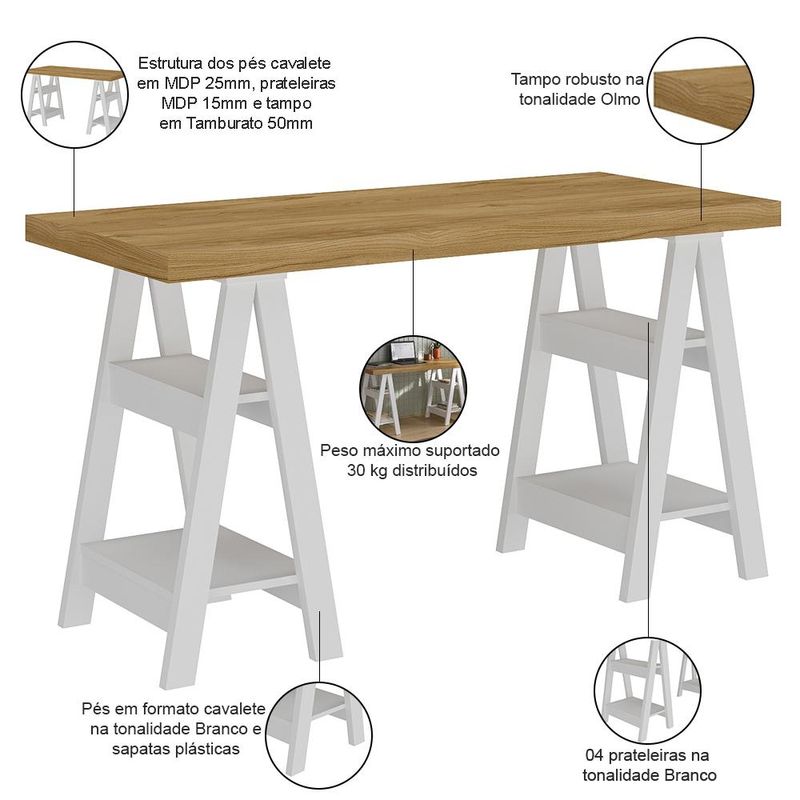 Estrutura dos pés cavalete em MDP 25mm, prateleiras MDP 15mm e tampo em Tamburato 50mm

Tampo robusto na tonalidade Olmo

Peso máximo suportado 30 kg distribuídos

Pés em formato cavalete na tonalidade Branco e sapatas plásticas

04 prateleiras na tonalidade Branco