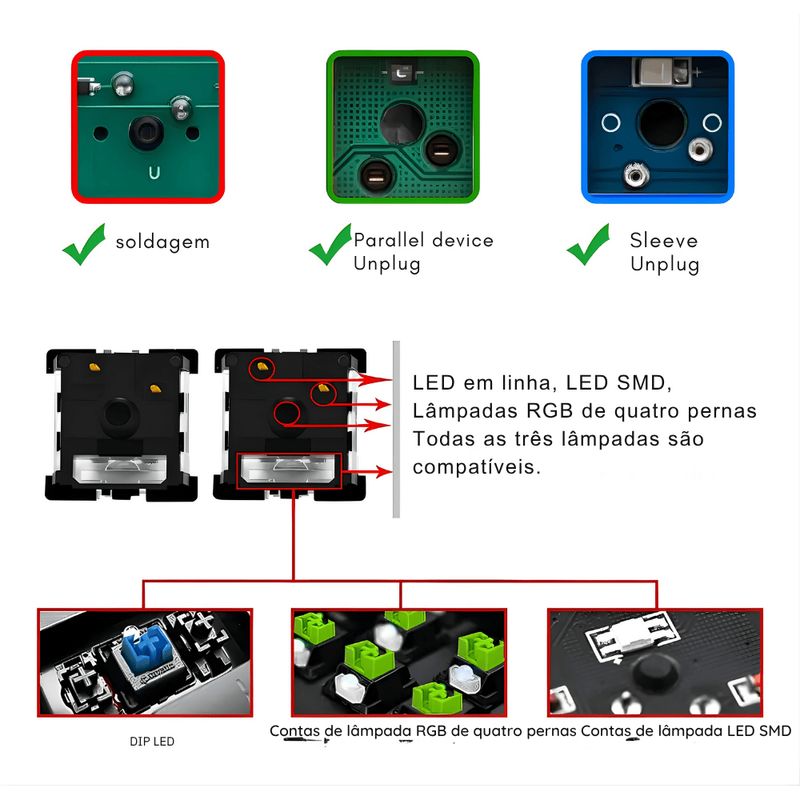 U

soldagem

Parallel device
Unplug

Sleeve
Unplug

LED em linha, LED SMD,
Lâmpadas RGB de quatro pernas
Todas as três lâmpadas são compatíveis.

DIP LED

Contas de lâmpada RGB de quatro pernas Contas de lâmpada LED SMD