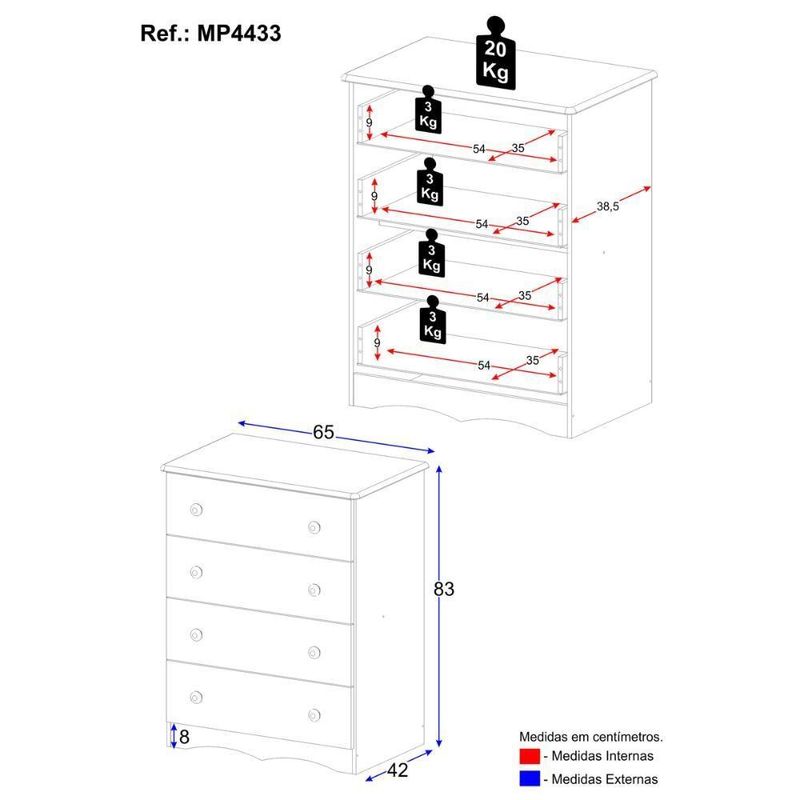 Ref.: MP4433

20 Kg

3 Kg
9
54
35

3 Kg
9
54
35
38,5

3 Kg
9
54
35

3 Kg
9
54
35

65
83
8
42

Medidas em centímetros.
- Medidas Internas
- Medidas Externas