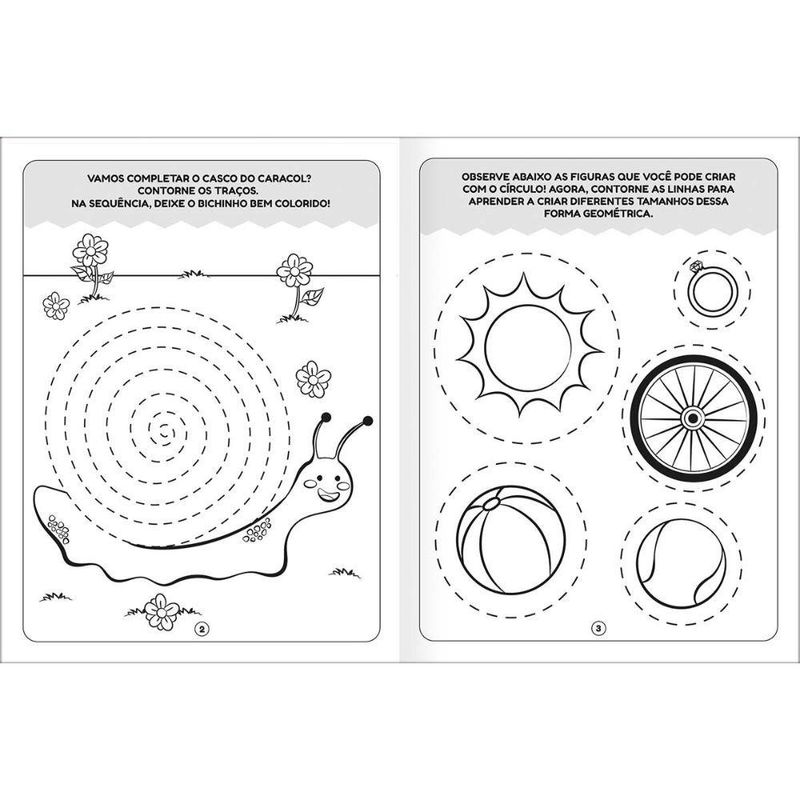 VAMOS COMPLETAR O CASCO DO CARACOL? CONTORNE OS TRAÇOS. NA SEQUÊNCIA, DEIXE O BICHINHO BEM COLORIDO!

2

OBSERVE ABAIXO AS FIGURAS QUE VOCÊ PODE CRIAR COM O CÍRCULO! AGORA, CONTORNE AS LINHAS PARA APRENDER A CRIAR DIFERENTES TAMANHOS DESSA FORMA GEOMÉTRICA.

3