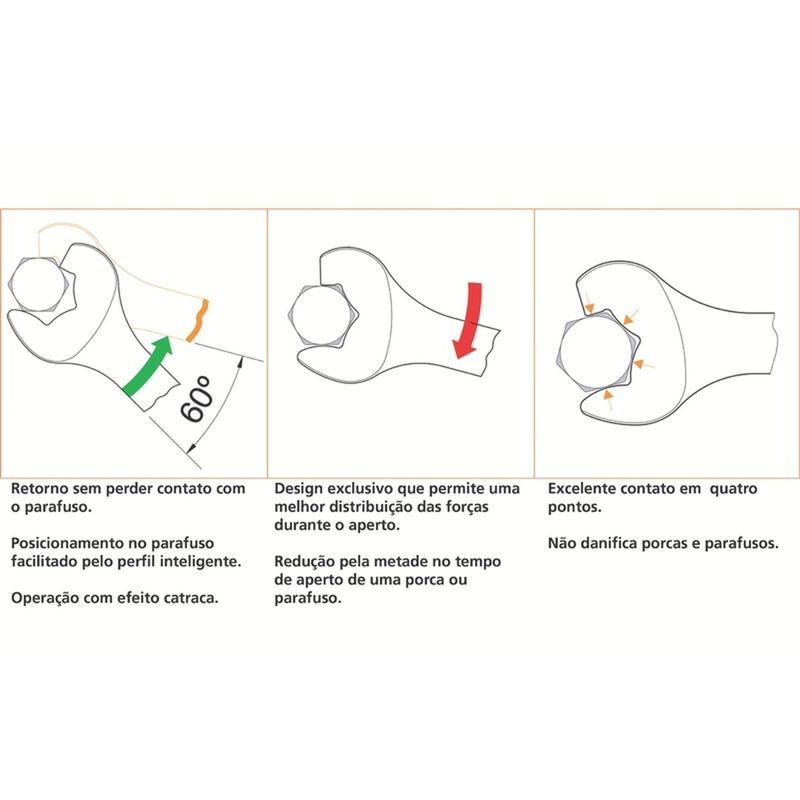 60º

Retorno sem perder contato com o parafuso.

Posicionamento no parafuso facilitado pelo perfil inteligente.

Operação com efeito catraca.

Design exclusivo que permite uma melhor distribuição das forças durante o aperto.

Redução pela metade no tempo de aperto de uma porca ou parafuso.

Excelente contato em quatro pontos.

Não danifica porcas e parafusos.