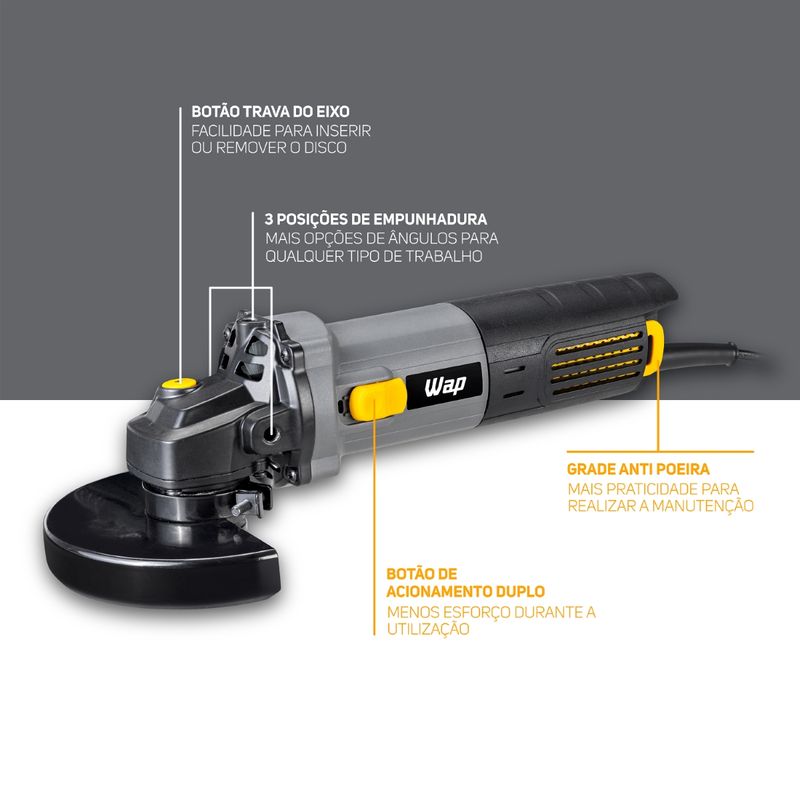 BOTÃO TRAVA DO EIXO
FACILIDADE PARA INSERIR OU REMOVER O DISCO

3 POSIÇÕES DE EMPUNHADURA
MAIS OPÇÕES DE ÂNGULOS PARA QUALQUER TIPO DE TRABALHO

Wap

GRADE ANTI POEIRA
MAIS PRATICIDADE PARA REALIZAR A MANUTENÇÃO

BOTÃO DE ACIONAMENTO DUPLO
MENOS ESFORÇO DURANTE A UTILIZAÇÃO