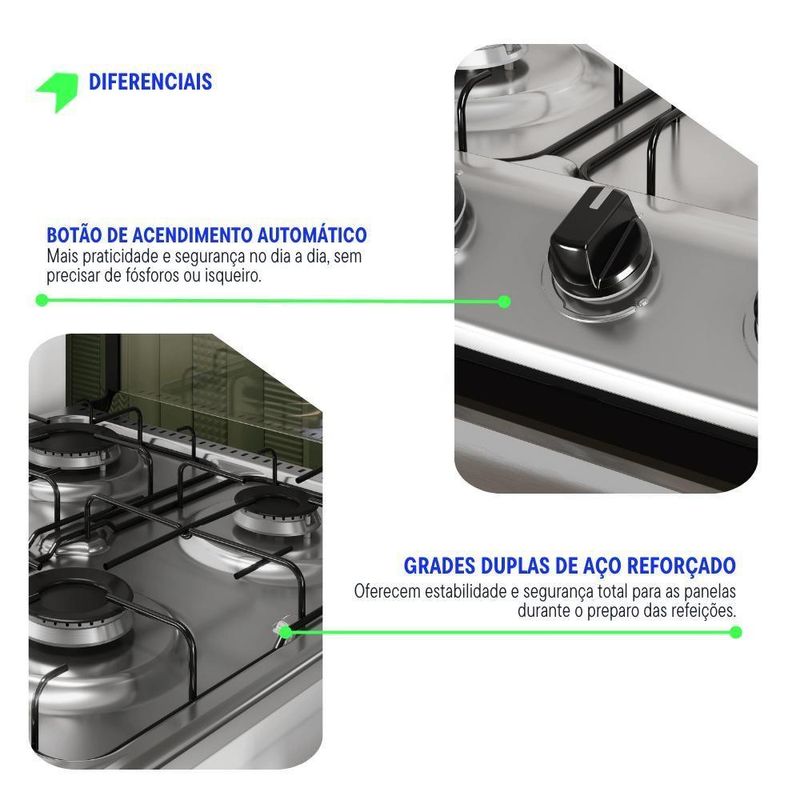 DIFERENCIAIS

BOTÃO DE ACENDIMENTO AUTOMÁTICO
Mais praticidade e segurança no dia a dia, sem precisar de fósforos ou isqueiro.

GRADES DUPLAS DE AÇO REFORÇADO
Oferecem estabilidade e segurança total para as panelas durante o preparo das refeições.