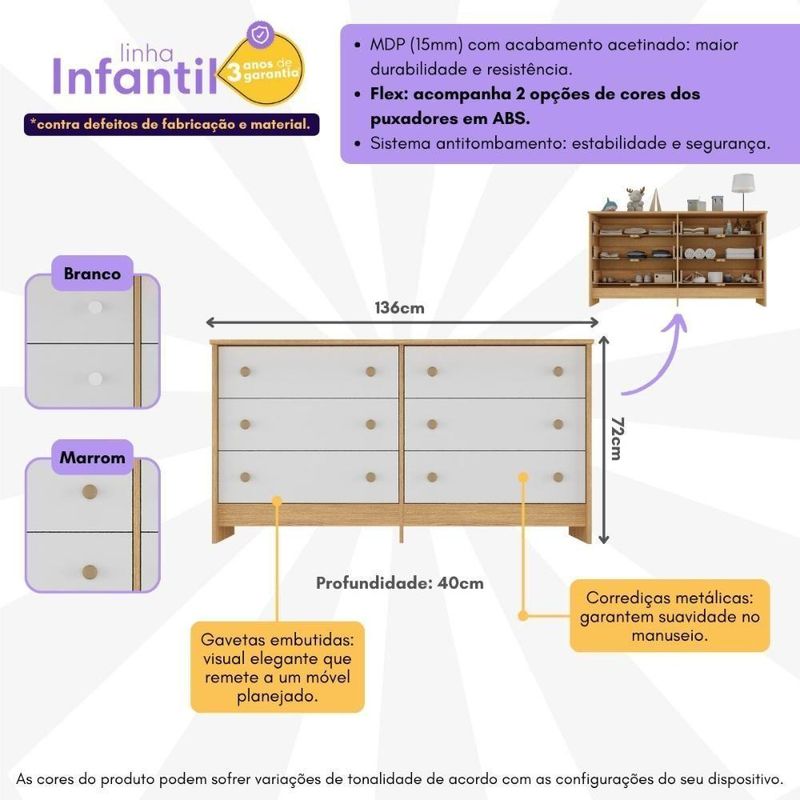 linha
Infantil
3 anos de garantia
*contra defeitos de fabricação e material.

• MDP (15mm) com acabamento acetinado: maior durabilidade e resistência.
• Flex: acompanha 2 opções de cores dos puxadores em ABS.
• Sistema antitombamento: estabilidade e segurança.

Branco

Marrom

136cm

72cm

Profundidade: 40cm

Gavetas embutidas: visual elegante que remete a um móvel planejado.

Corrediças metálicas: garantem suavidade no manuseio.

As cores do produto podem sofrer variações de tonalidade de acordo com as configurações do seu dispositivo.