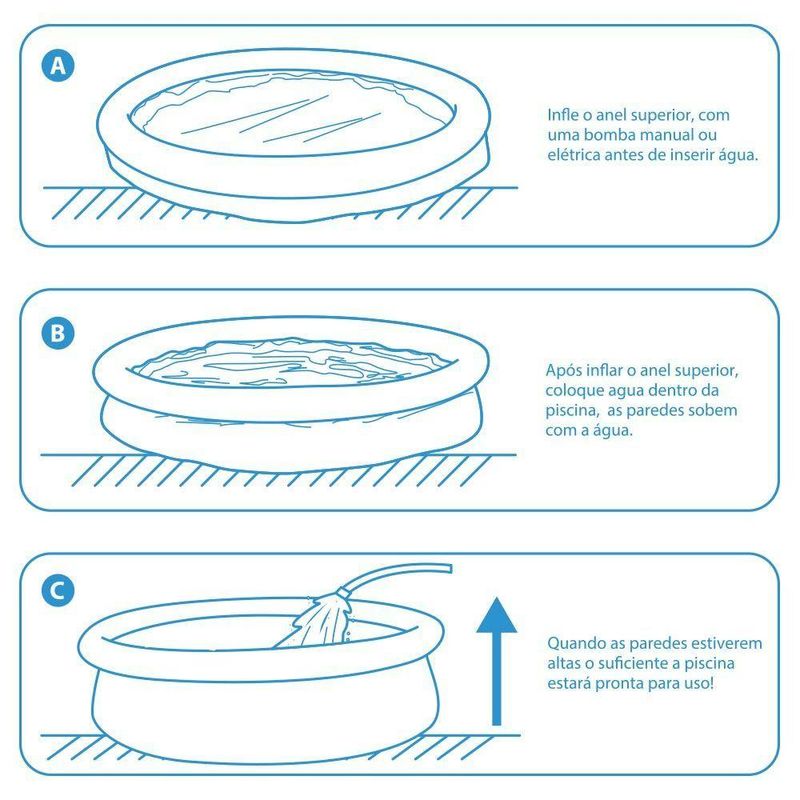 A

Infle o anel superior, com uma bomba manual ou elétrica antes de inserir água.

B

Após inflar o anel superior, coloque agua dentro da piscina, as paredes sobem com a água.

C

Quando as paredes estiverem altas o suficiente a piscina estará pronta para uso!