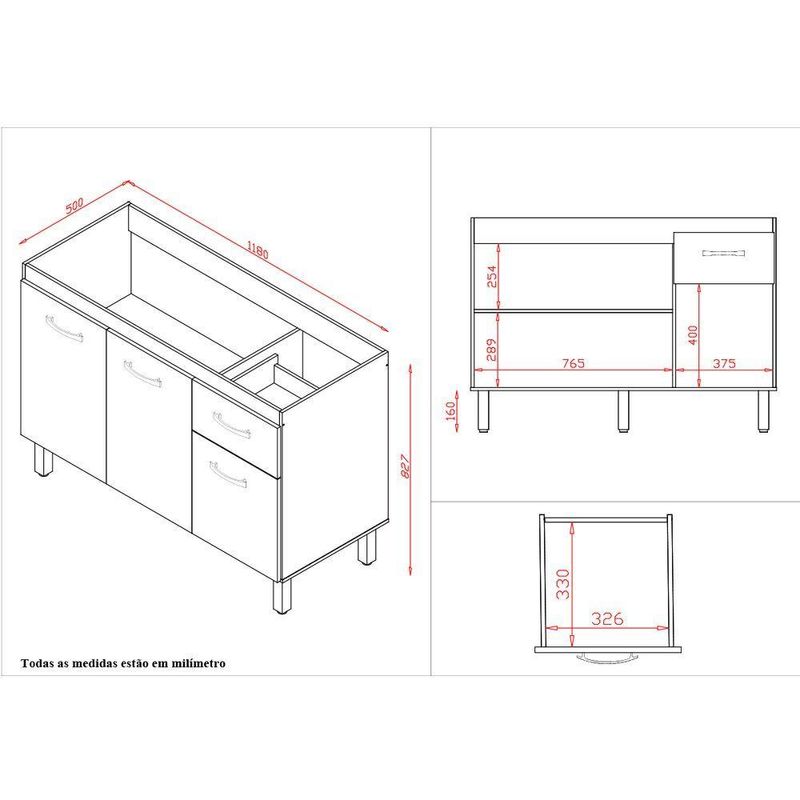 500
1180
827
Todas as medidas estão em milímetro
254
289
765
400
375
160
330
326