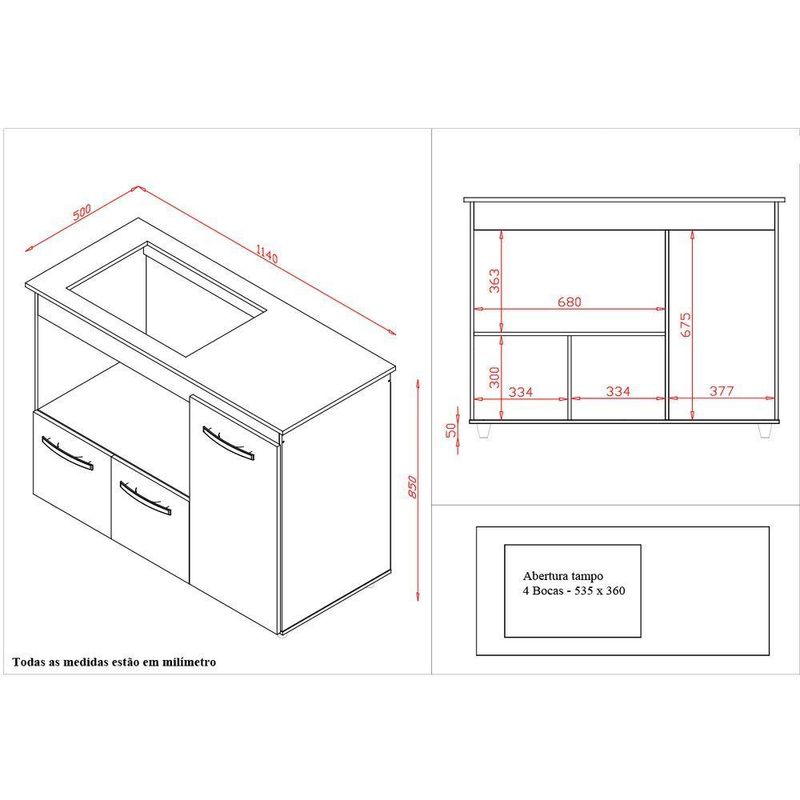 500

1140

850

Todas as medidas estão em milímetro

363

680

675

300

334

334

377

50

Abertura tampo
4 Bocas - 535 x 360