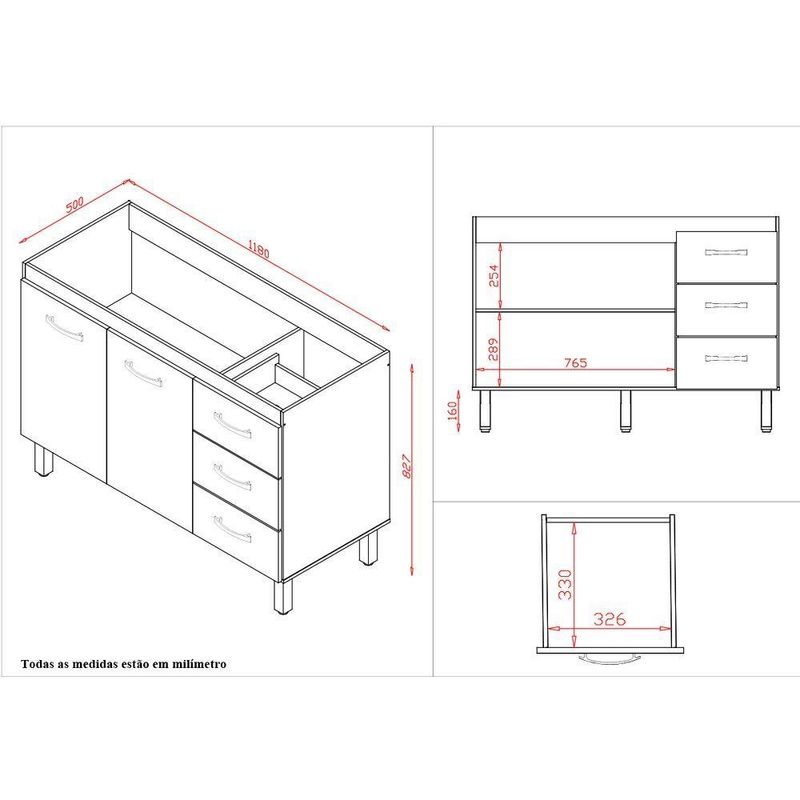 500

1180

827

Todas as medidas estão em milímetro

254

289

765

160

330

326