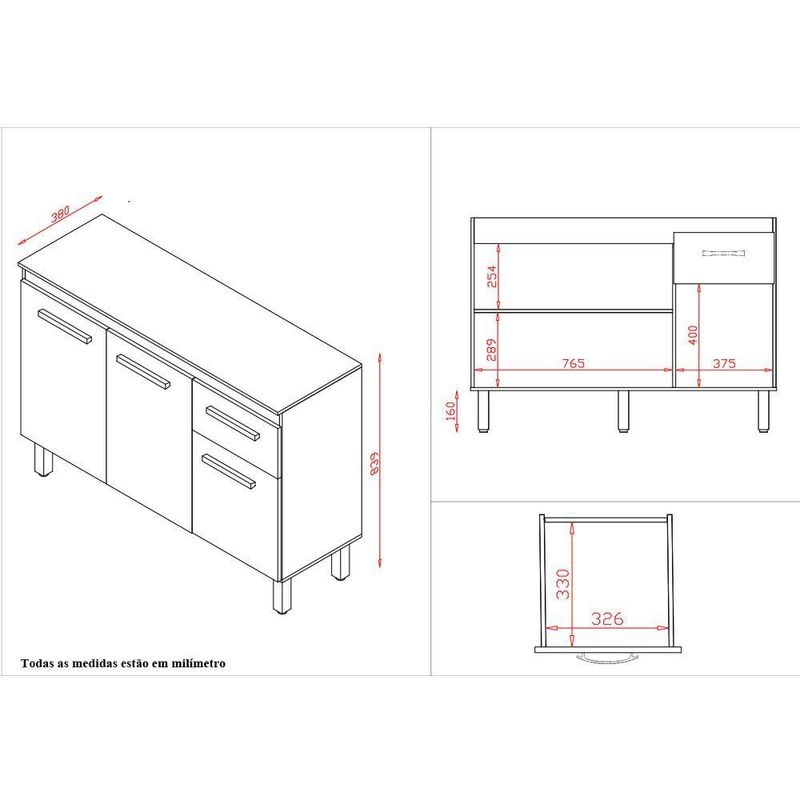 380

839

Todas as medidas estão em milímetro

254

289

765

400

375

160

330

326