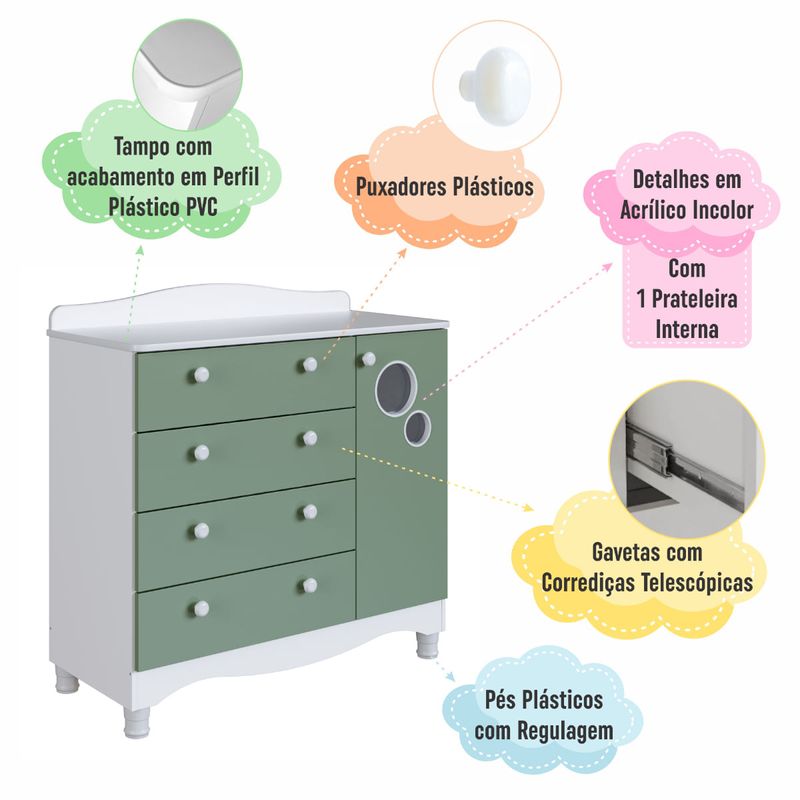 Tampo com acabamento em Perfil Plástico PVC

Puxadores Plásticos

Detalhes em Acrílico Incolor

Com 1 Prateleira Interna

Gavetas com Corrediças Telescópicas

Pés Plásticos com Regulagem