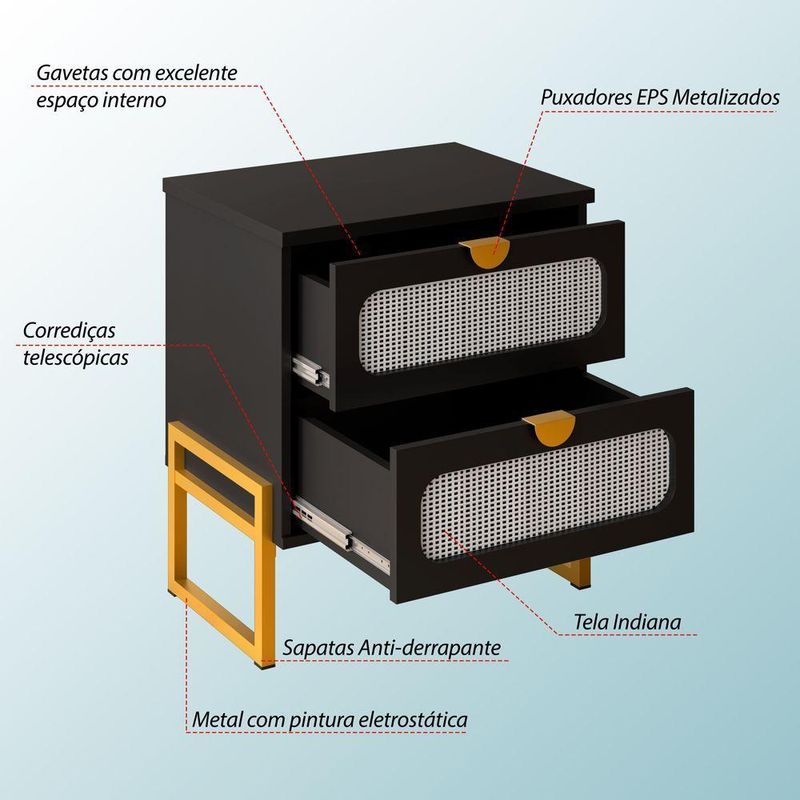 Gavetas com excelente espaço interno

Puxadores EPS Metalizados

Corrediças telescópicas

Tela Indiana

Sapatas Anti-derrapante

Metal com pintura eletrostática