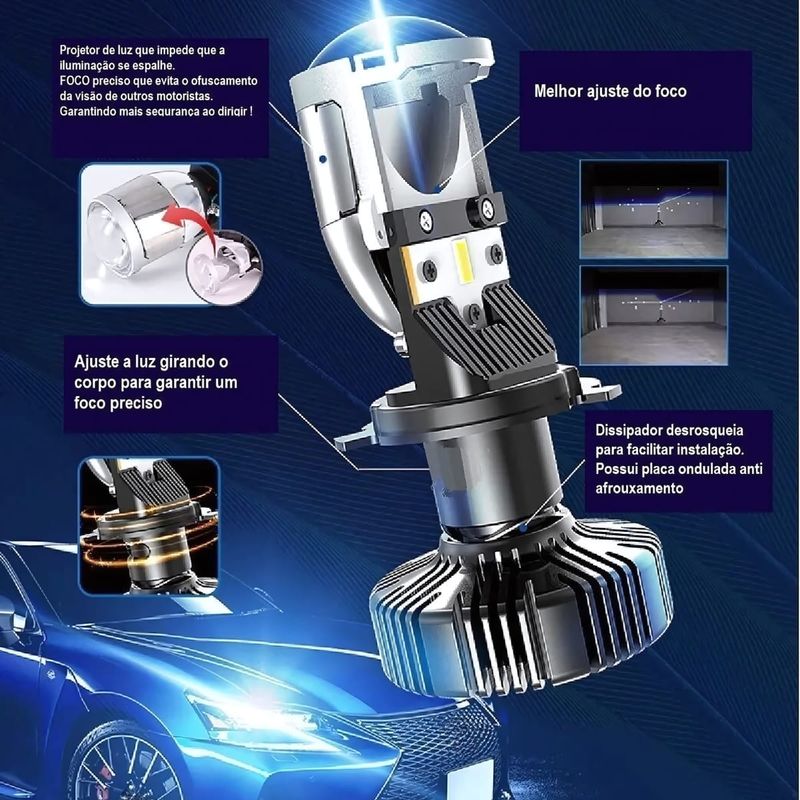 Projetor de luz que impede que a iluminação se espalhe.
FOCO preciso que evita o ofuscamento da visão de outros motoristas.
Garantindo mais segurança ao dirigir !

Melhor ajuste do foco

Ajuste a luz girando o corpo para garantir um foco preciso

Dissipador desrosqueia para facilitar instalação.
Possui placa ondulada anti afrouxamento