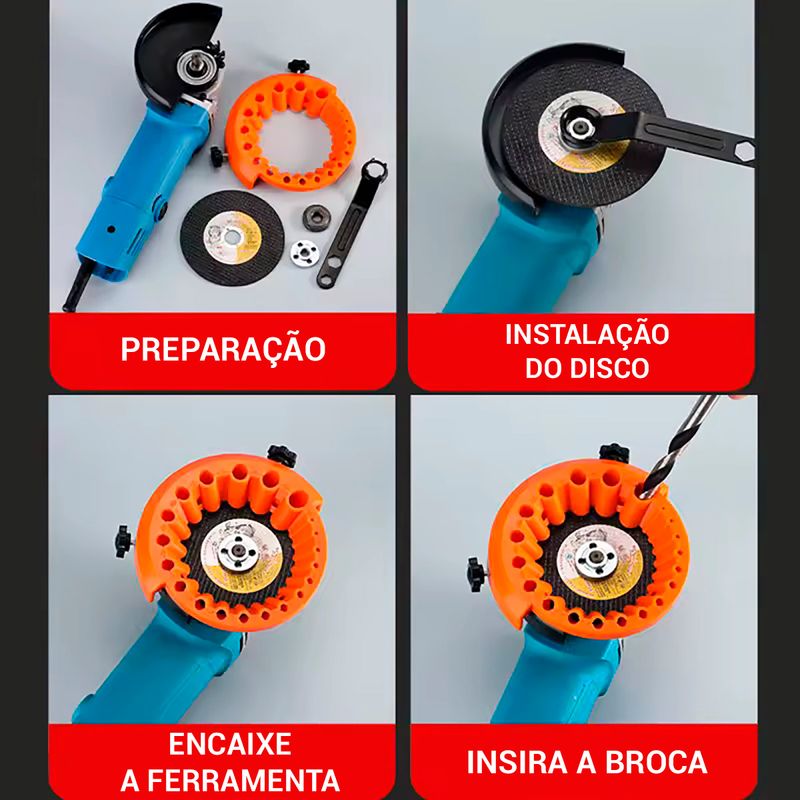 PREPARAÇÃO

INSTALAÇÃO DO DISCO

ENCAIXE A FERRAMENTA

INSIRA A BROCA